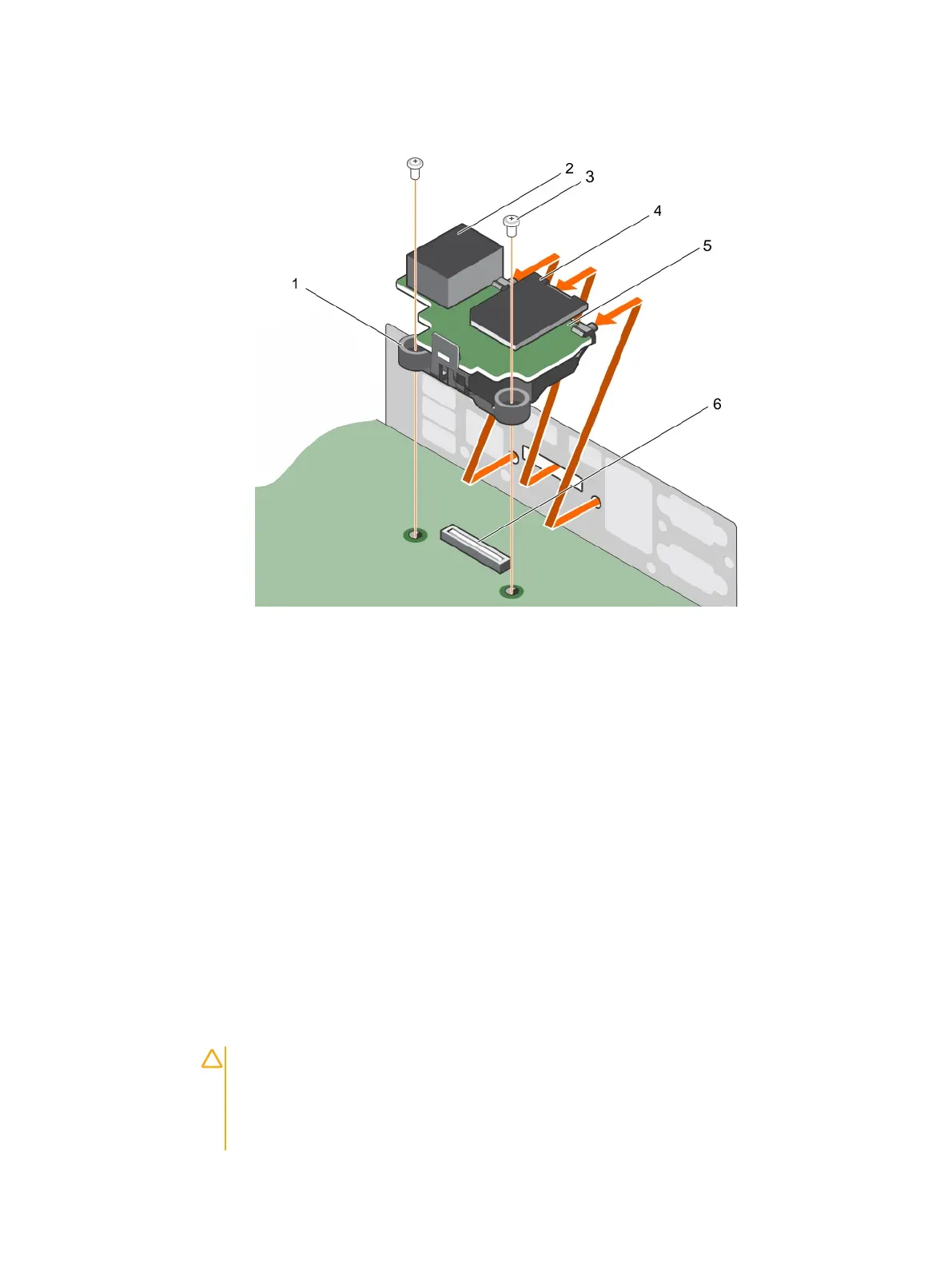 2
3
4
5
1
6