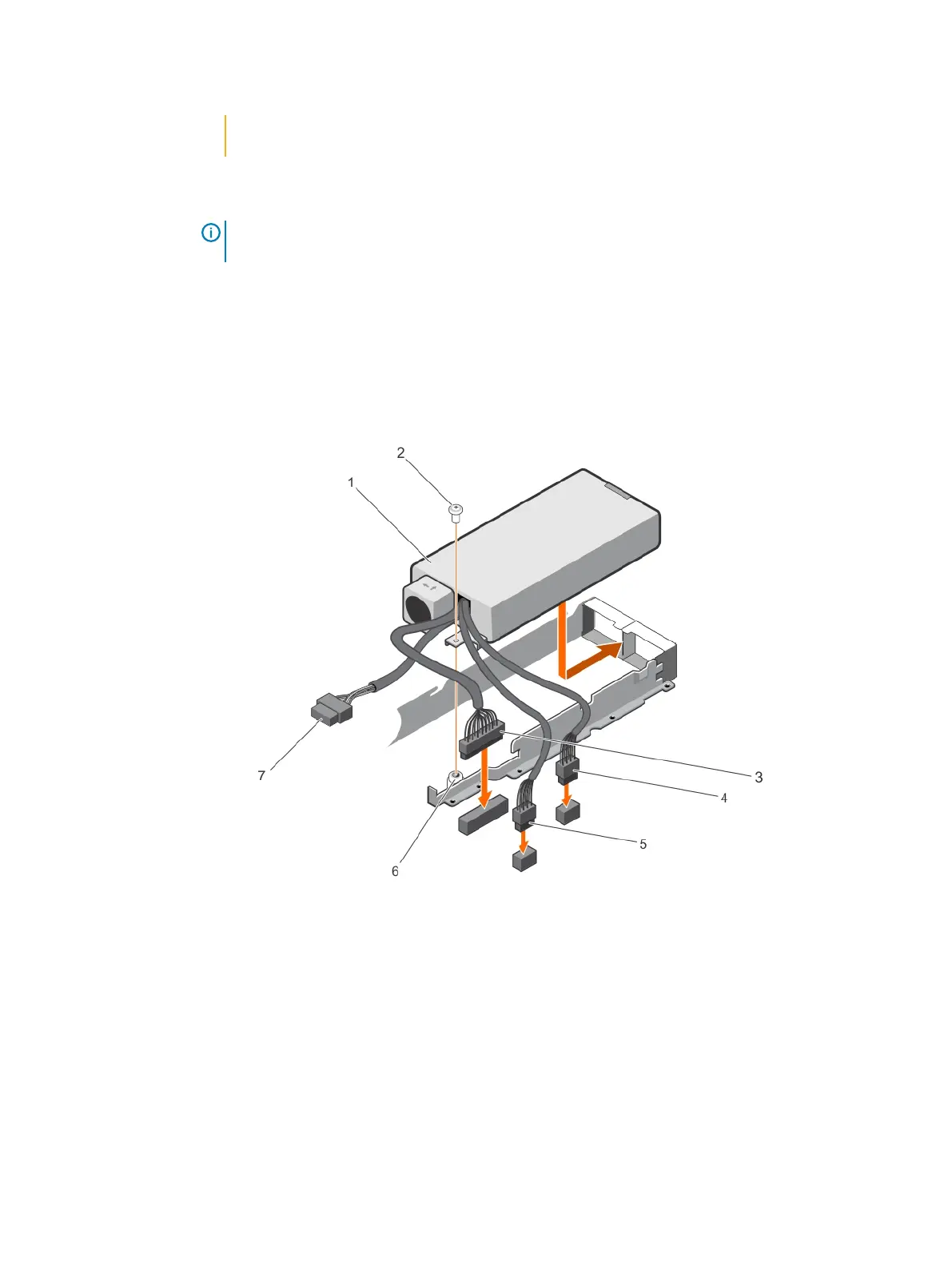 2

1

7

3

4

5

6