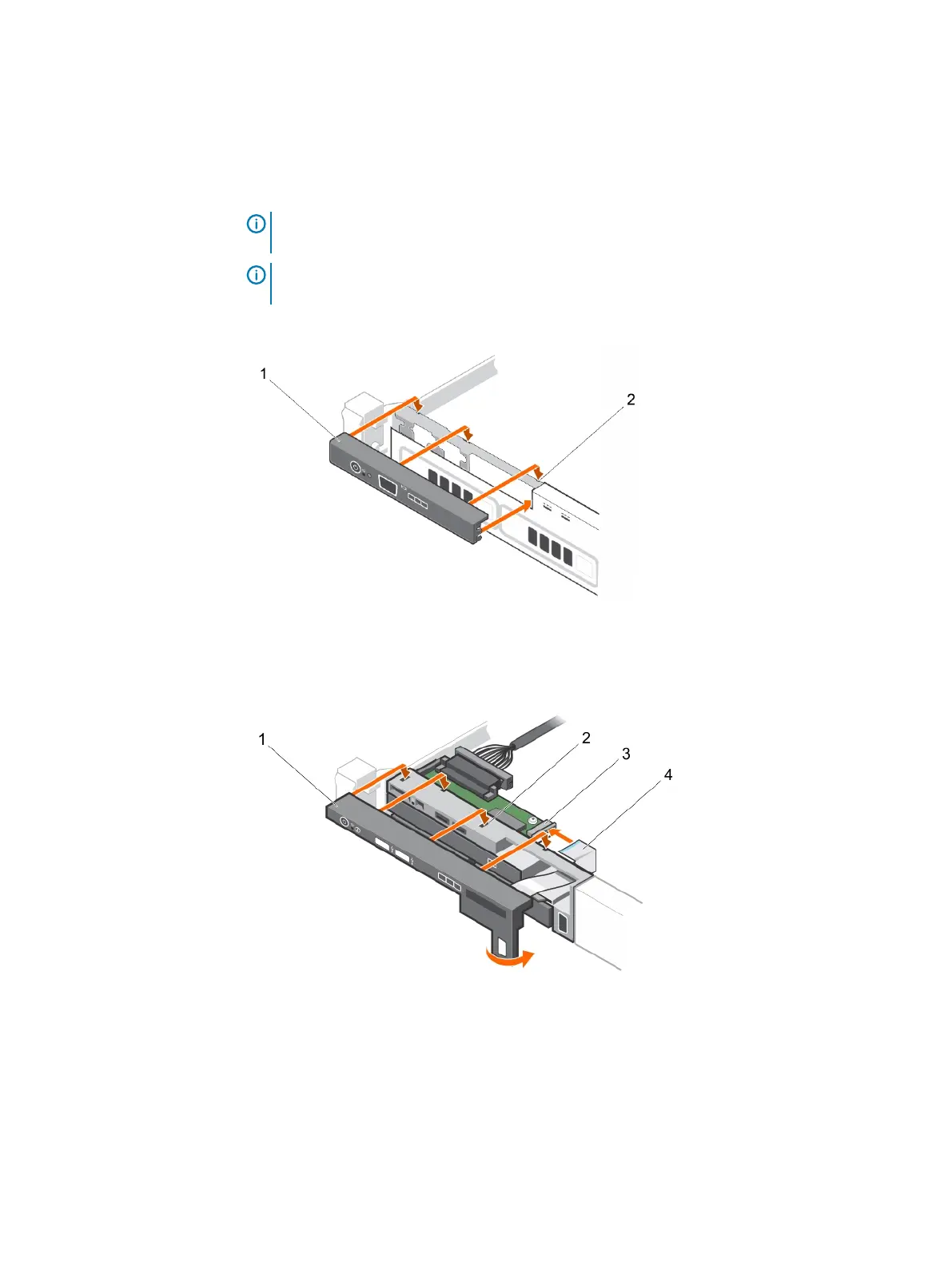 1

2

1

2

3

4