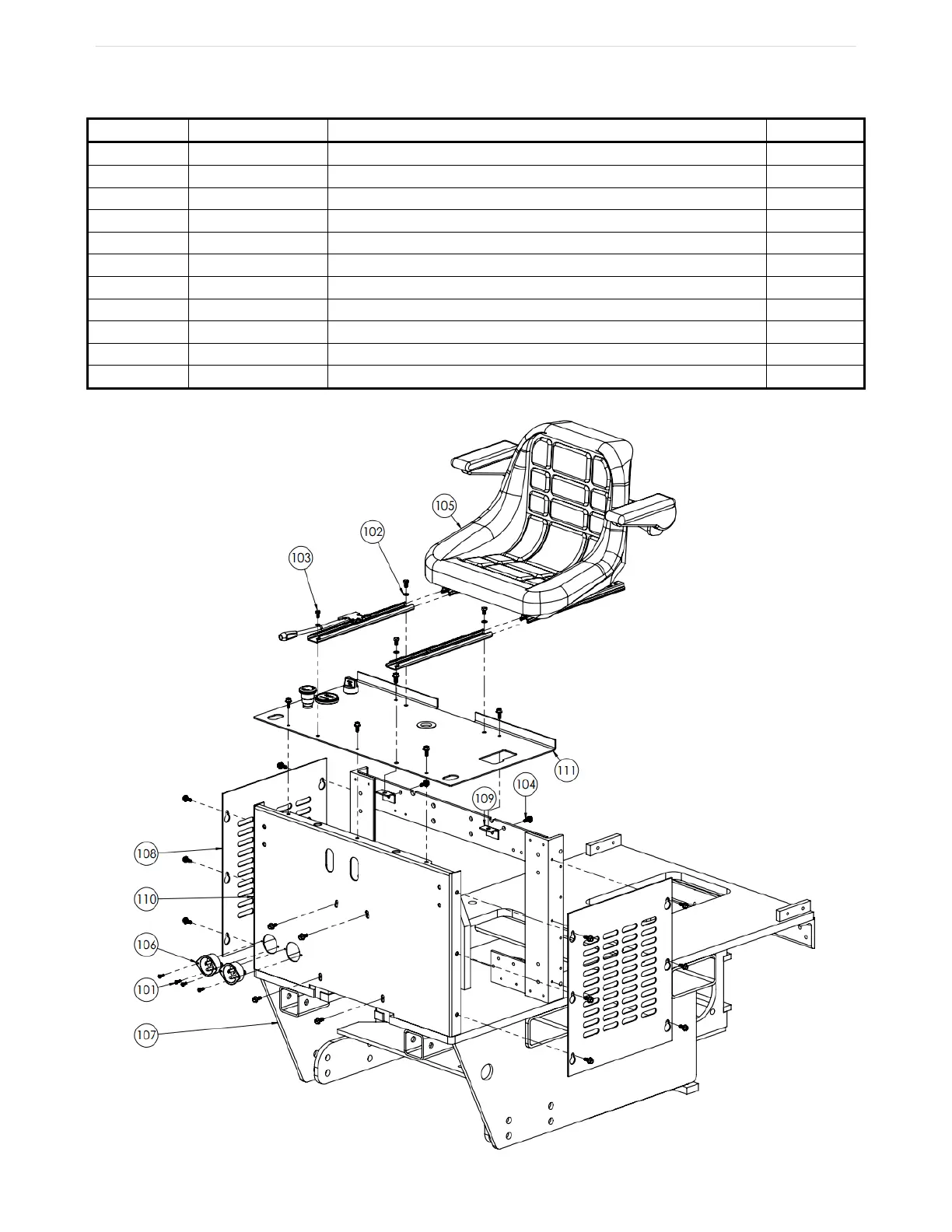 105
102
103
111
104
109
108
110
106
101
107