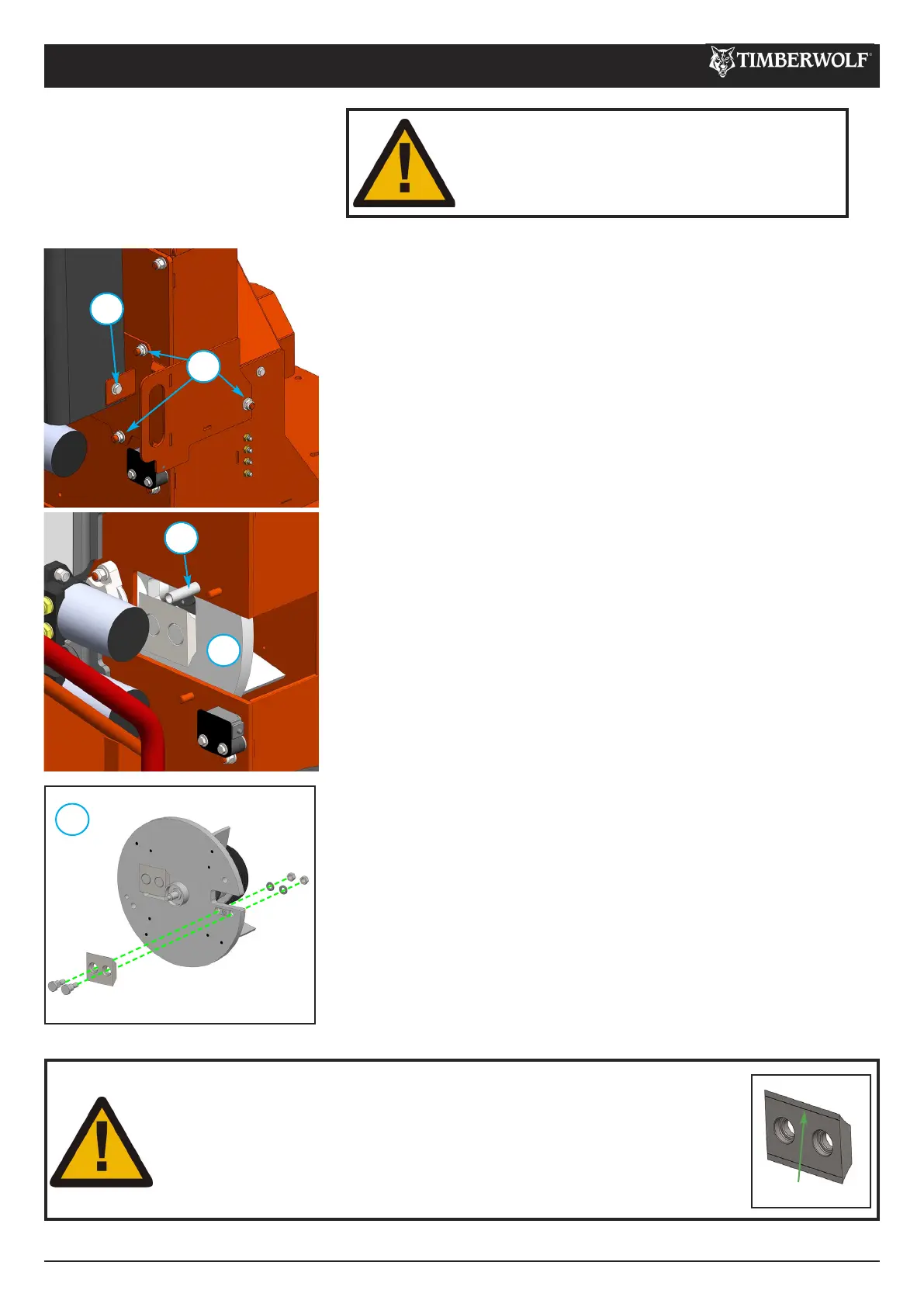 TIMBERWOLF®