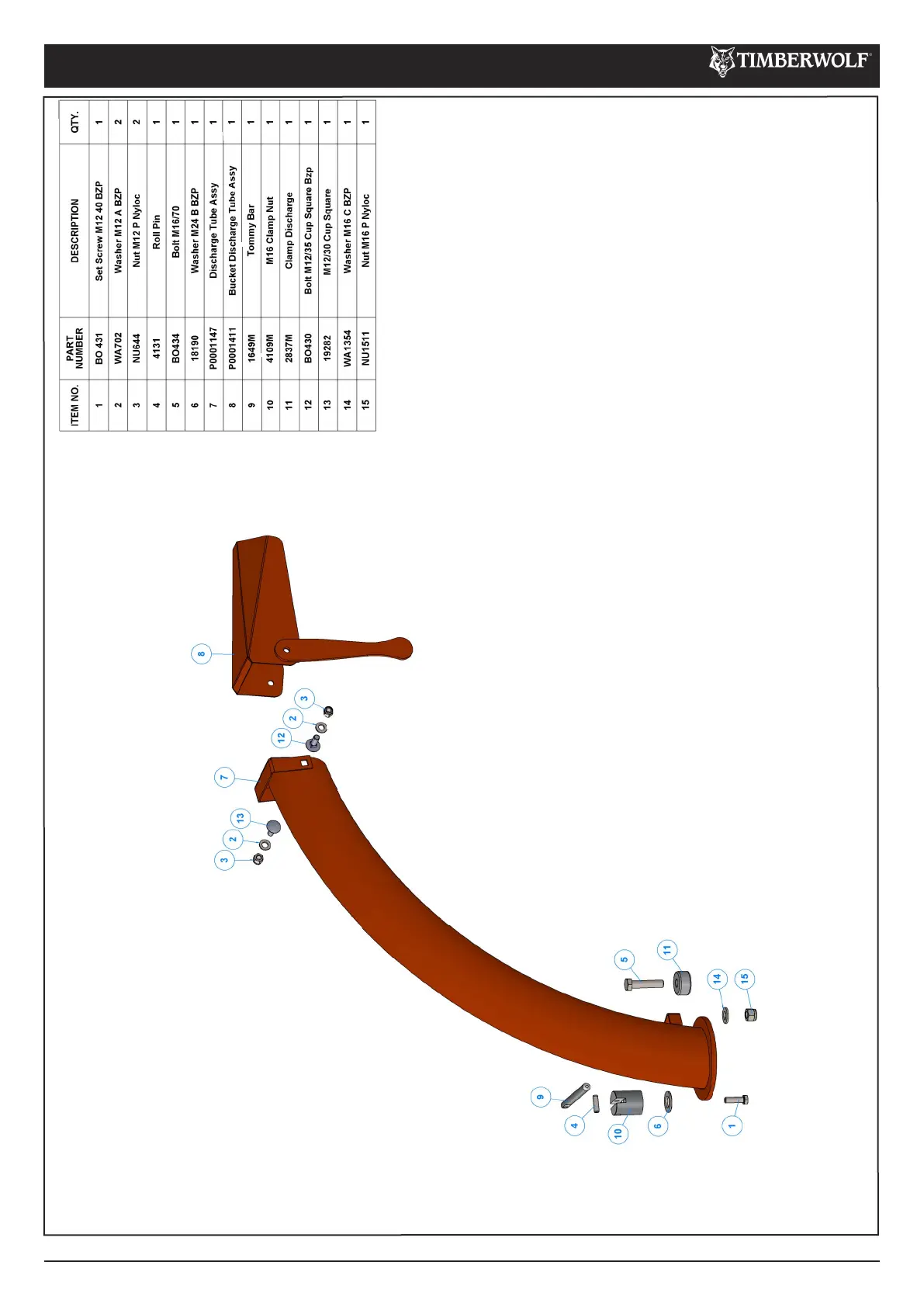 TIMBERWOLF®

| ITEM NO. | PART NUMBER | DESCRIPTION | QTY. |
|---|---|---|---|
| 1 | BO 431 | Set Screw M12 40 BZP | 1 |
| 2 | WA702 | Washer M12 A BZP | 2 |
| 3 | NU644 | Nut M12 P Nyloc | 2 |
| 4 | 4131 | Roll Pin | 1 |
| 5 | BO434 | Bolt M16/70 | 1 |
| 6 | 18190 | Washer M24 B BZP | 1 |
| 7 | P0001147 | Discharge Tube Assy | 1 |
| 8 | P0001411 | Bucket Discharge Tube Assy | 1 |
| 9 | 1649M | Tommy Bar | 1 |
| 10 | 4109M | M16 Clamp Nut | 1 |
| 11 | 2837M | Clamp Discharge | 1 |
| 12 | BO430 | Bolt M12/35 Cup Square Bzp | 1 |
| 13 | 19282 | M12/30 Cup Square | 1 |
| 14 | WA1354 | Washer M16 C BZP | 1 |
| 15 | NU1511 | Nut M16 P Nyloc | 1 |

8
3
2
12
7
13
2
3
5
11
14
15
9
4
10
6
1