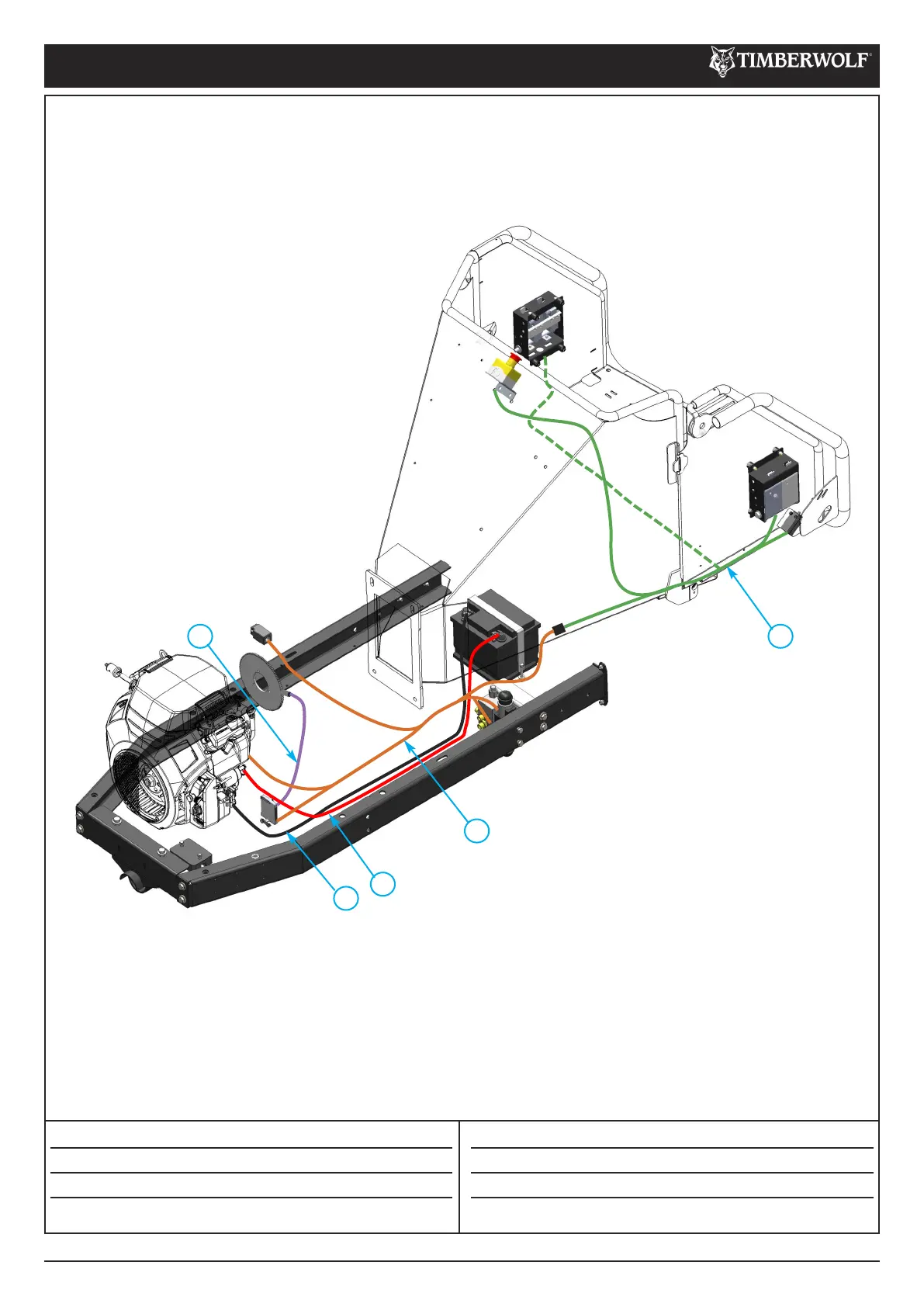 TIMBERWOLF®