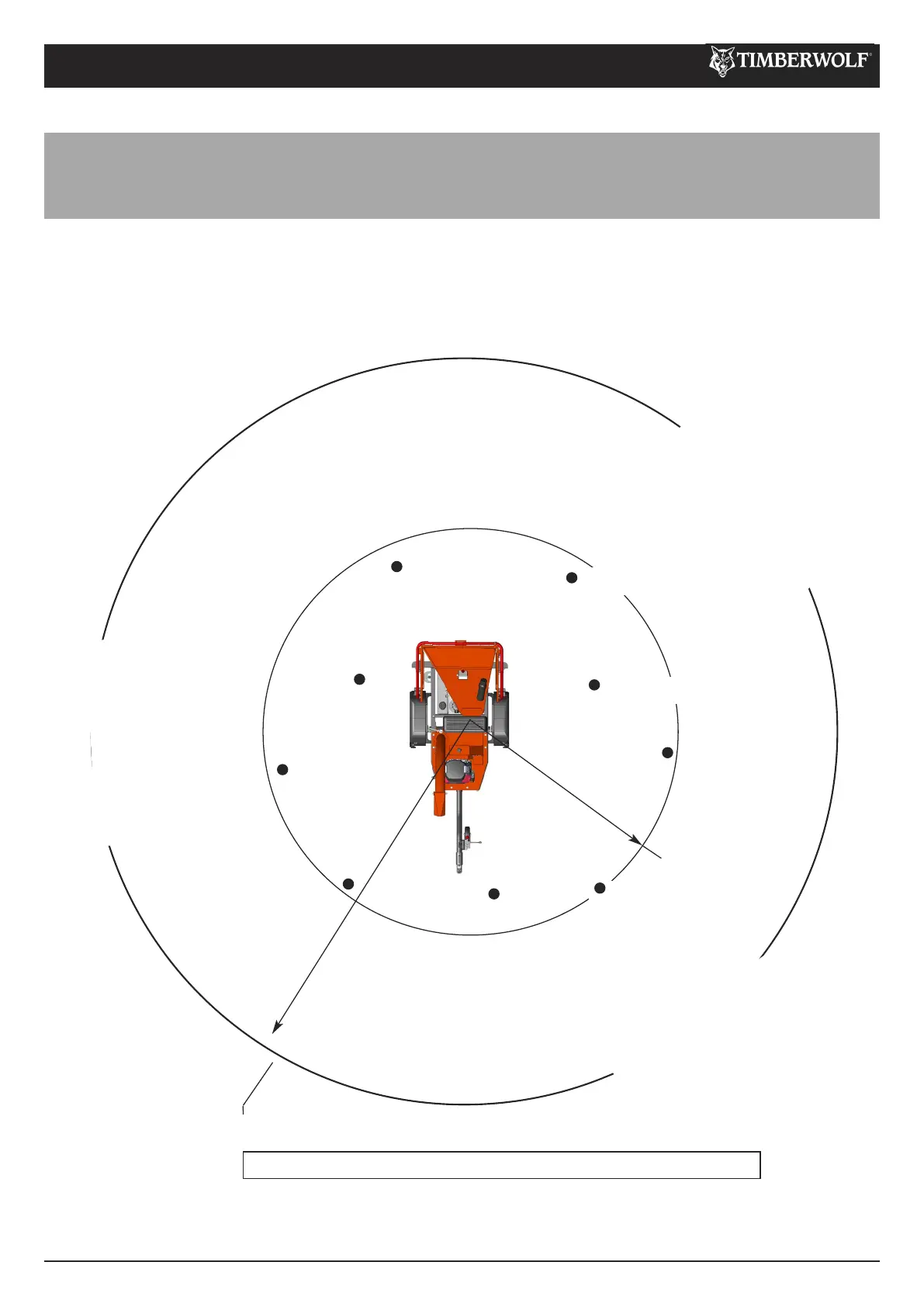 TIMBERWOLF®