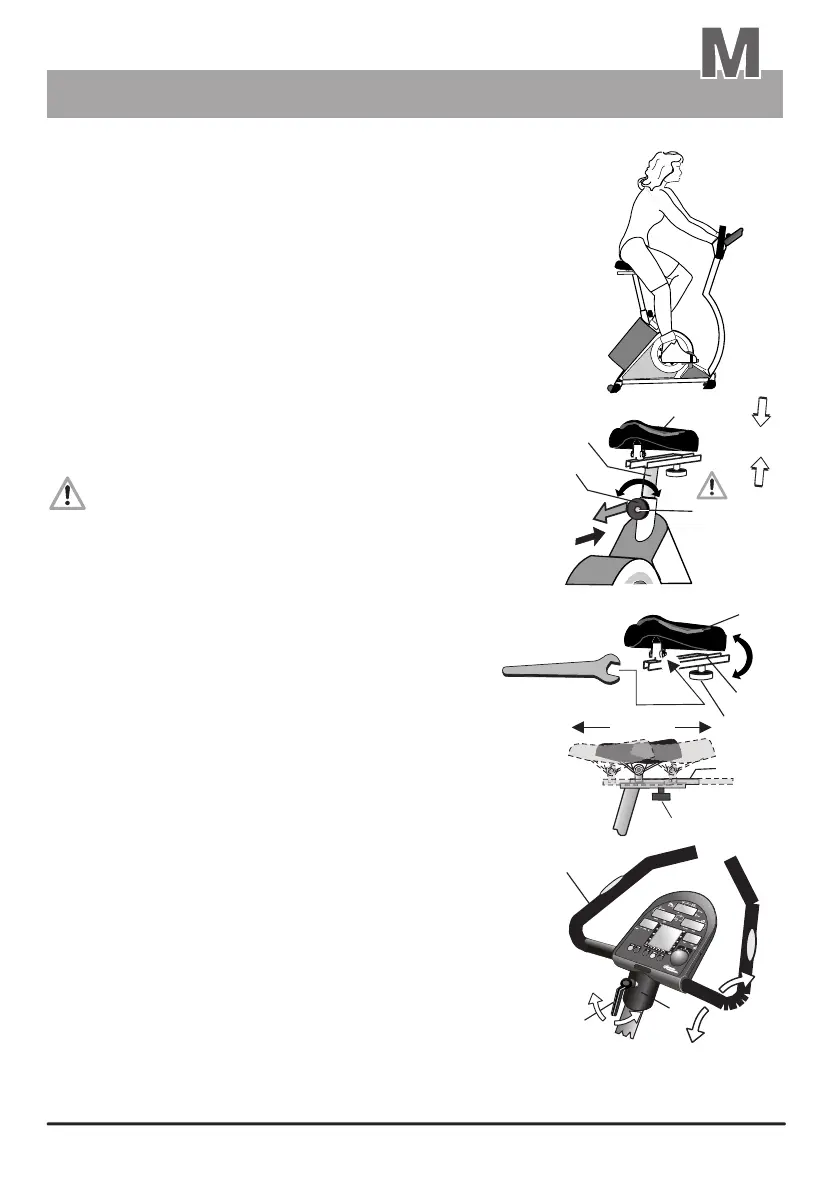 M