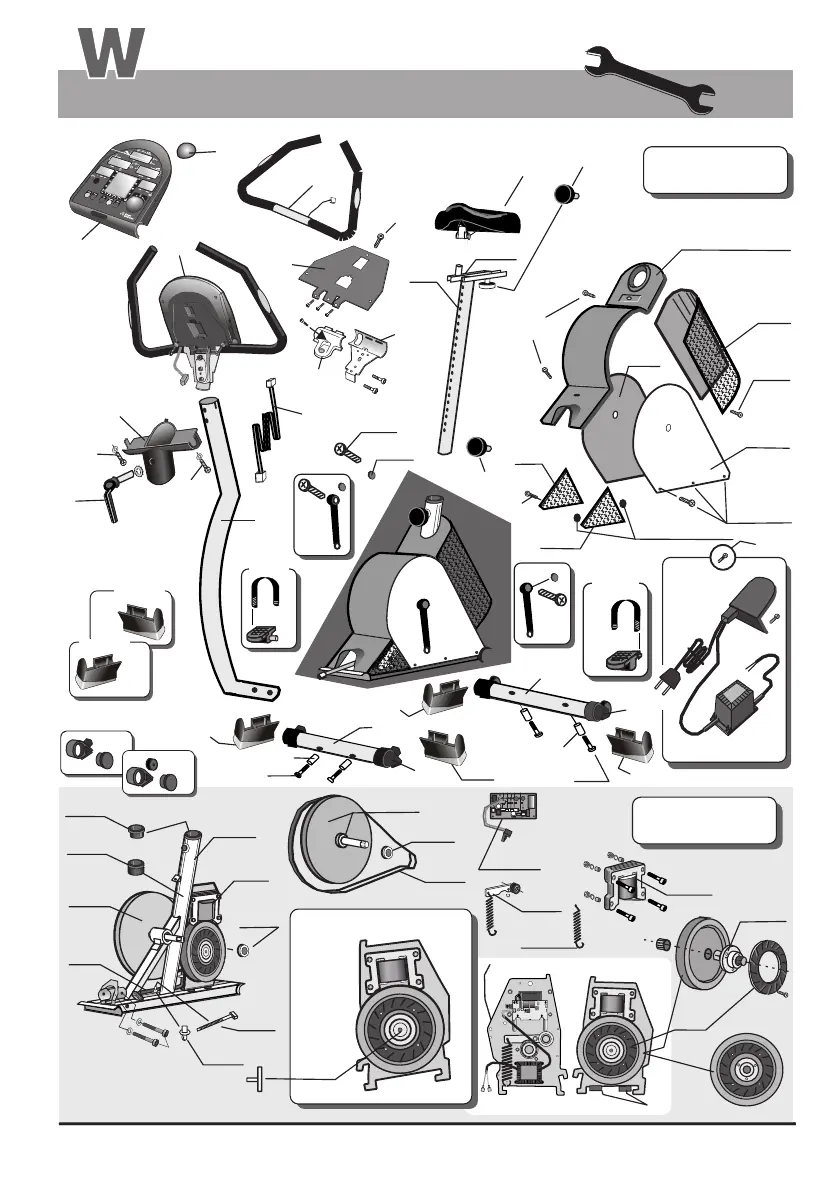 W