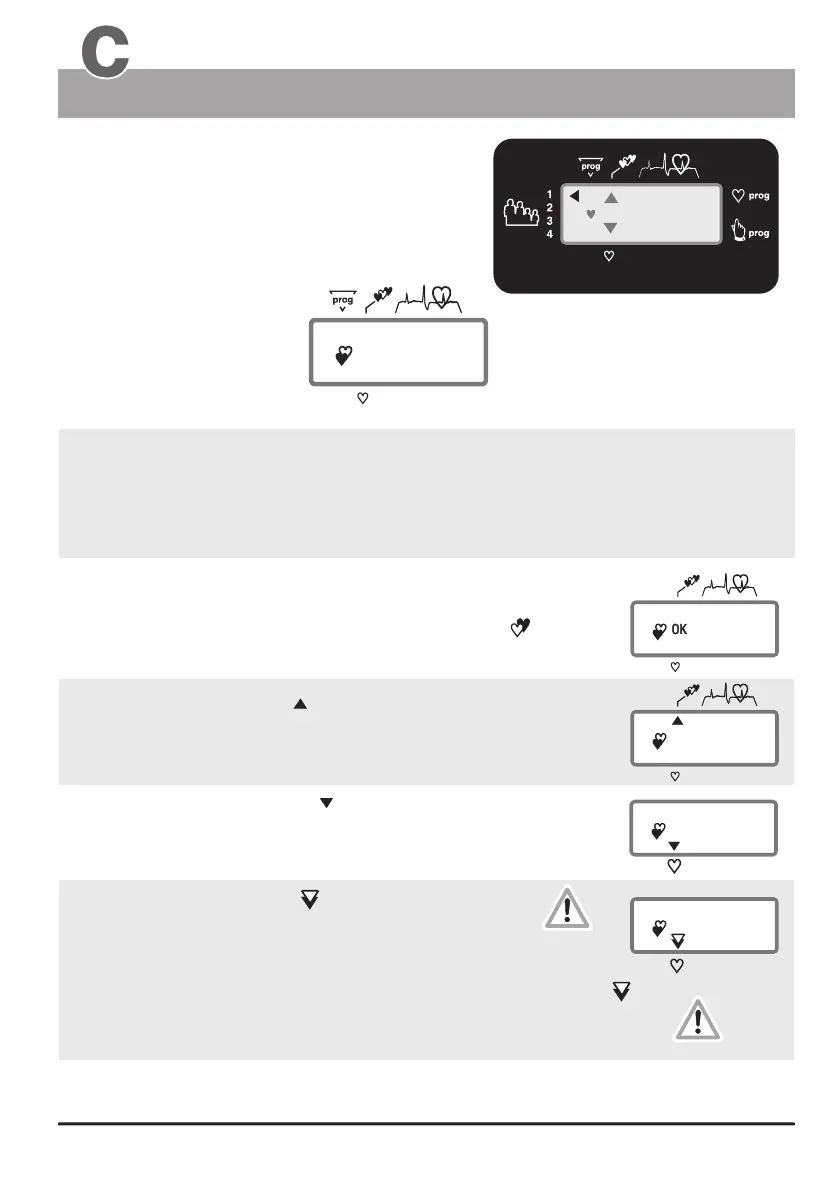 C

prog

1
2
3
4

prog

prog

prog

OK