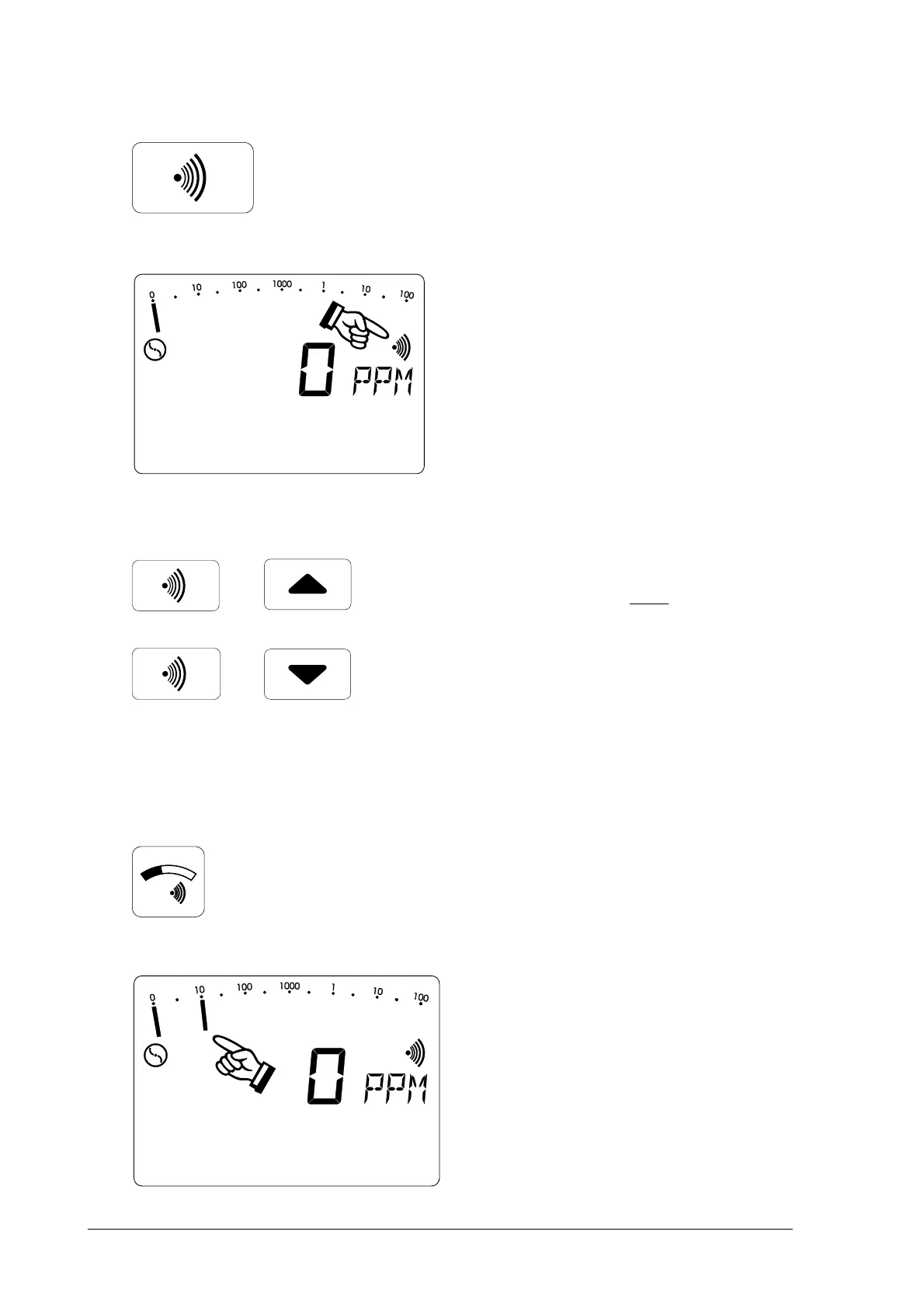 0 10 100 1000 1 10 100

0 PPM

0 10 100 1000 1 10 100

0 PPM