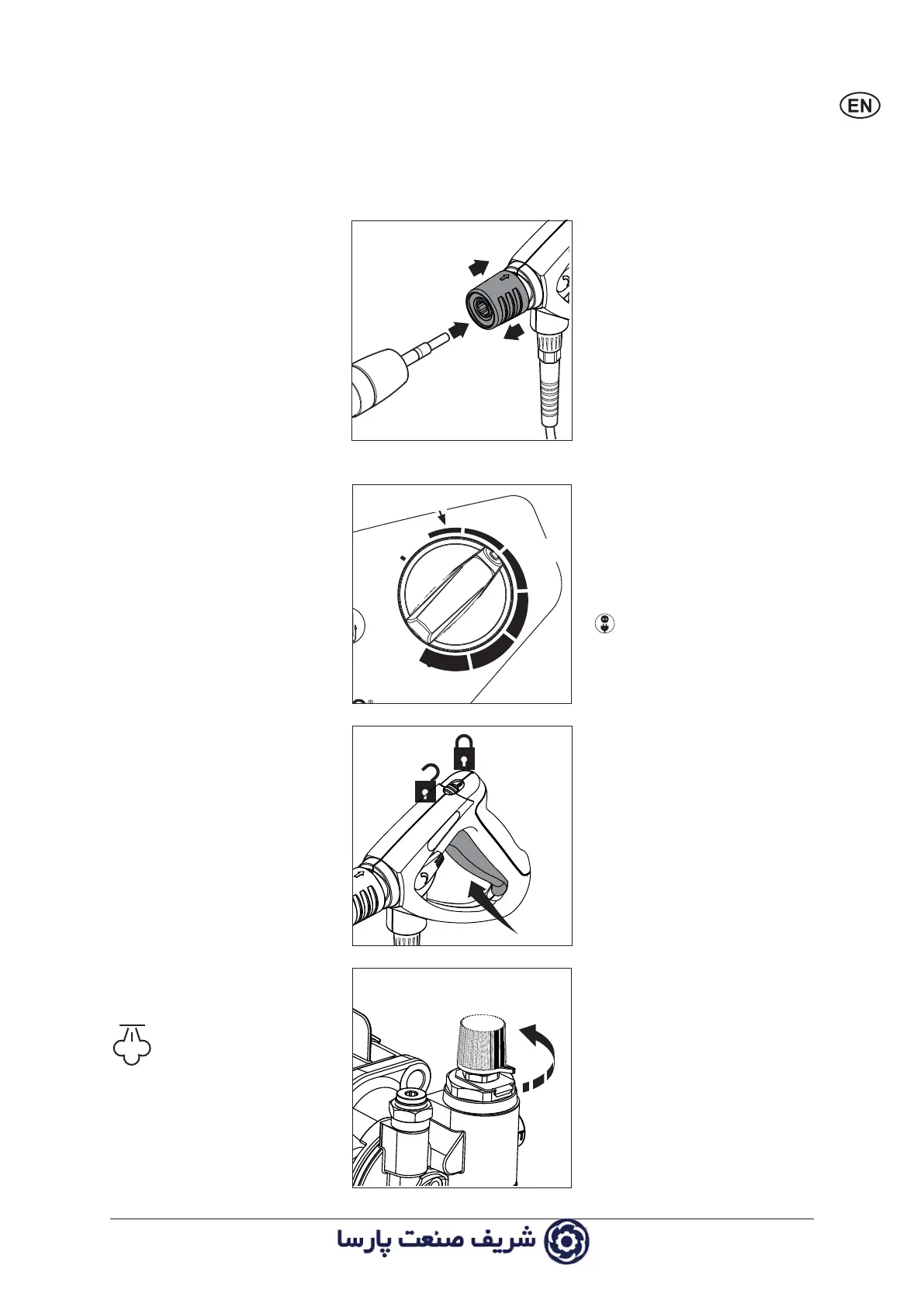 EN

شریف صنعت پارسا