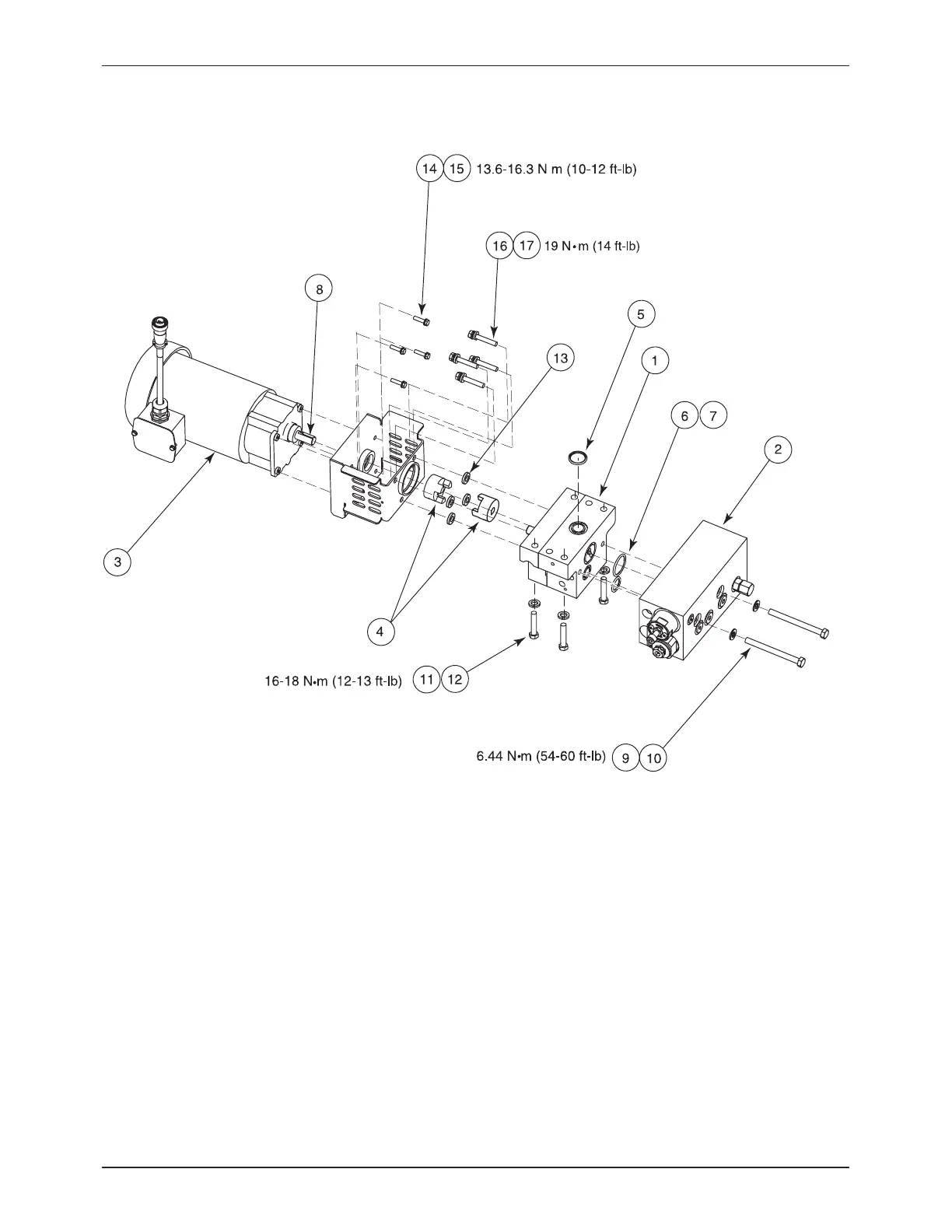 14 15 13.6-16.3 N m (10-12 ft-lb)

16 17 19 N•m (14 ft-lb)

8

5

13

1

6 7

2

3

4

16-18 N•m (12-13 ft-lb) 11 12

6.44 N•m (54-60 ft-lb) 9 10