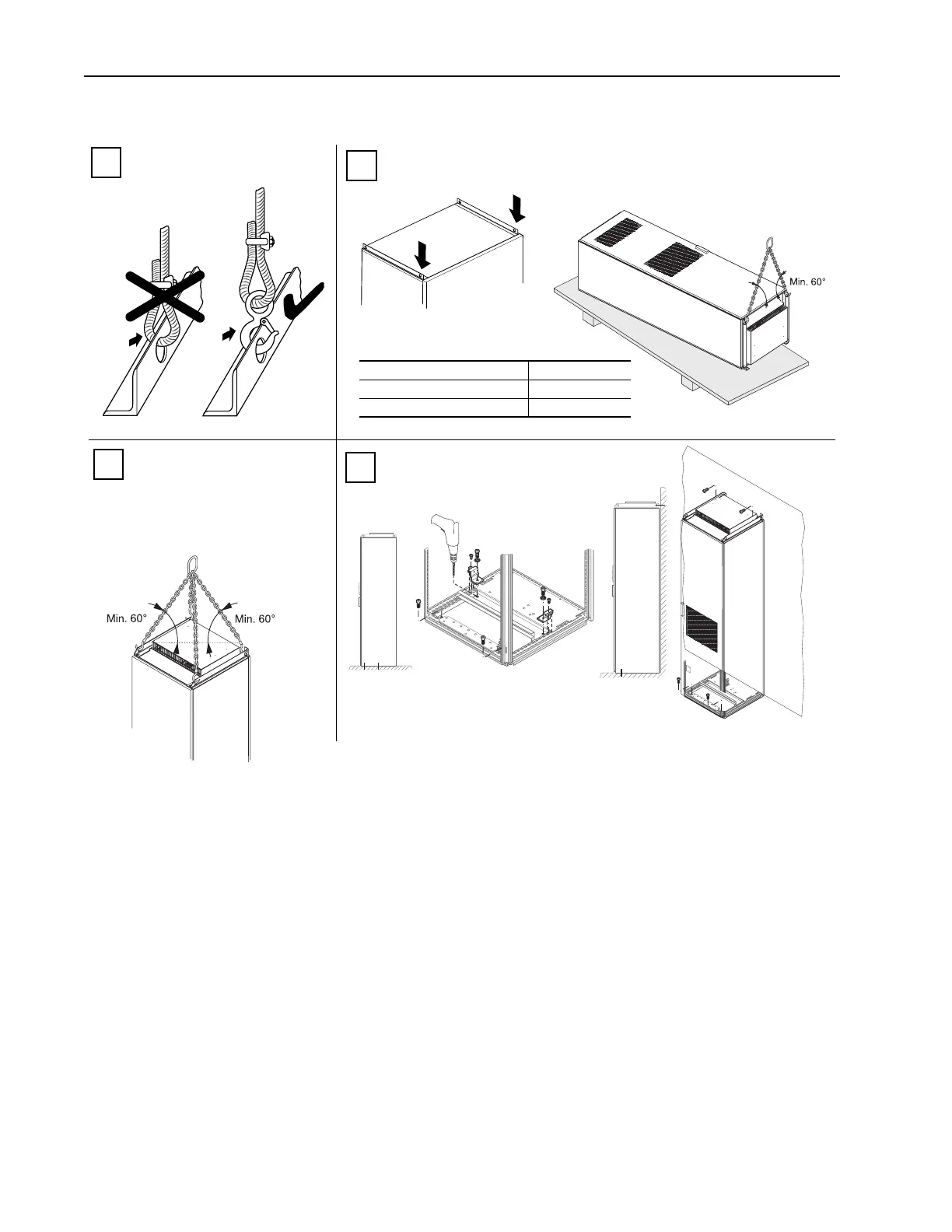 Min. 60°

Min. 60°

Min. 60°