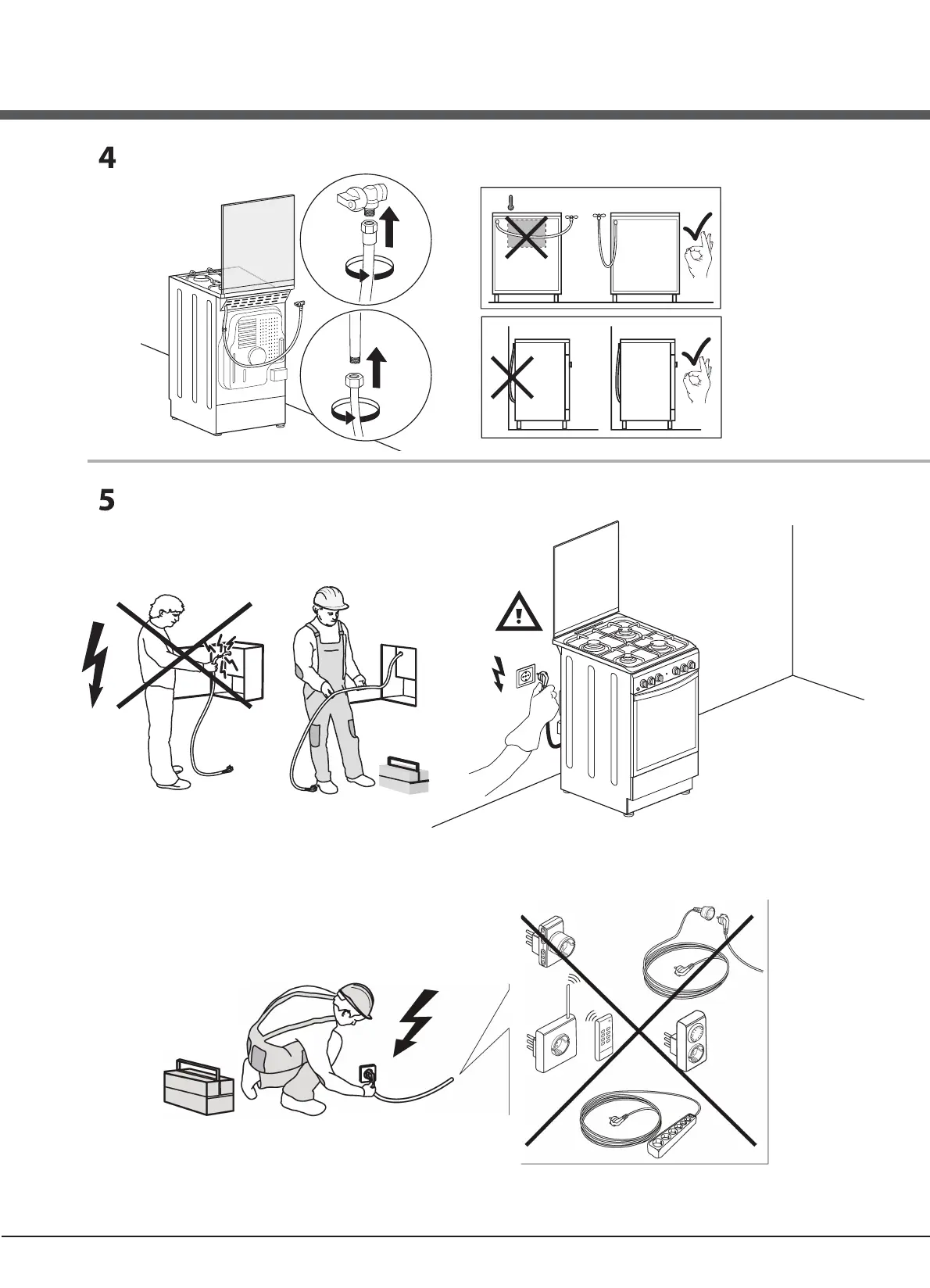 4

5