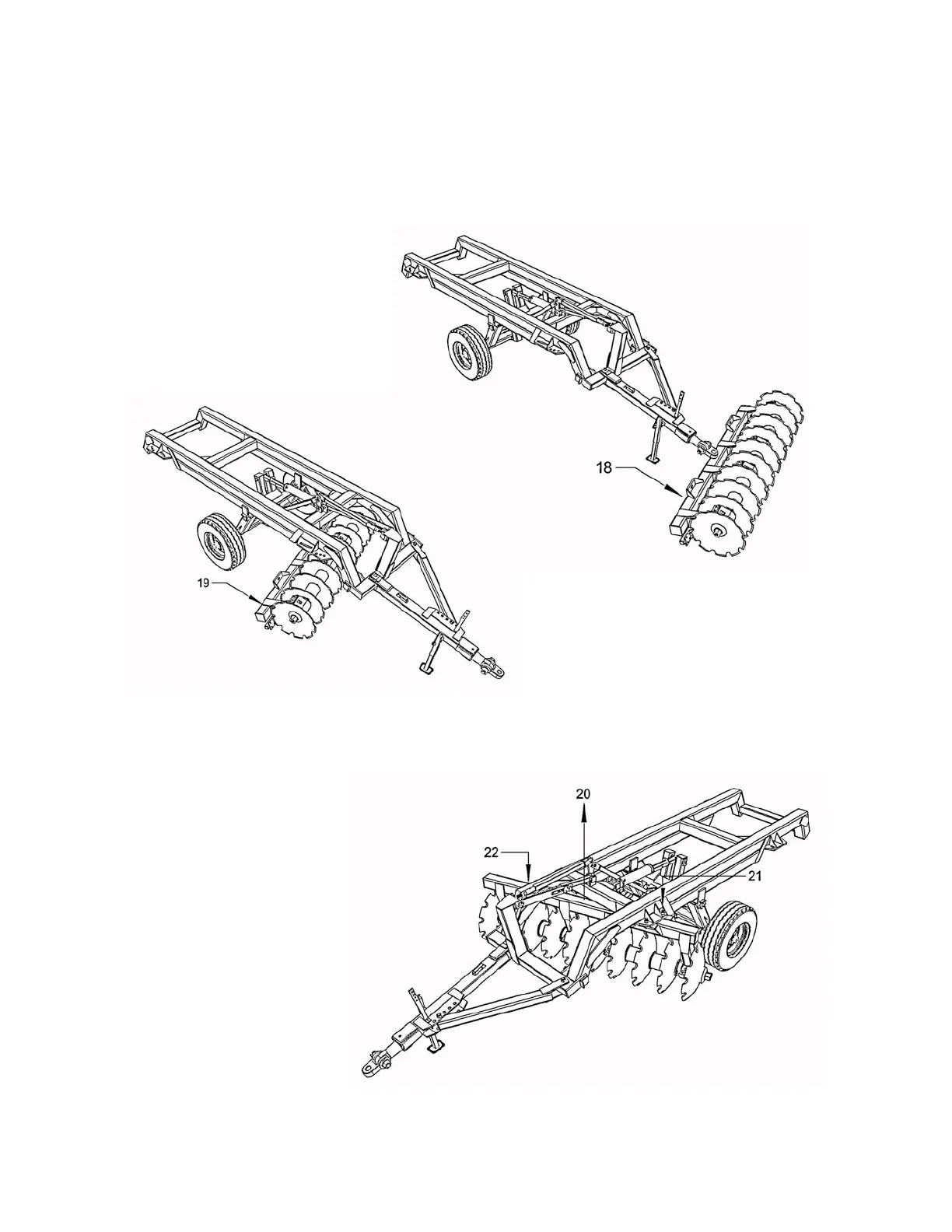 18

19

20

22

21