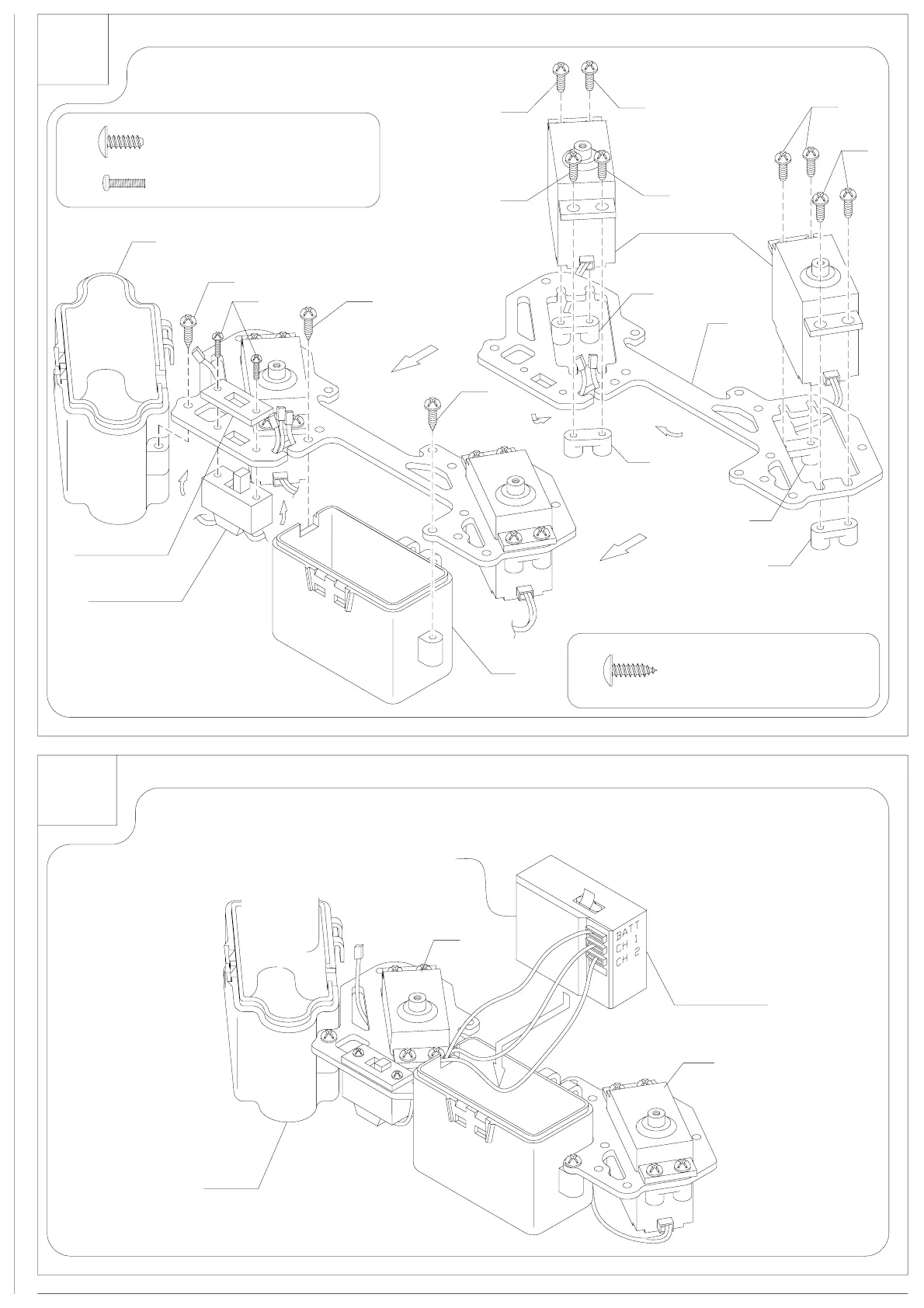 BATT
CH 1
CH 2