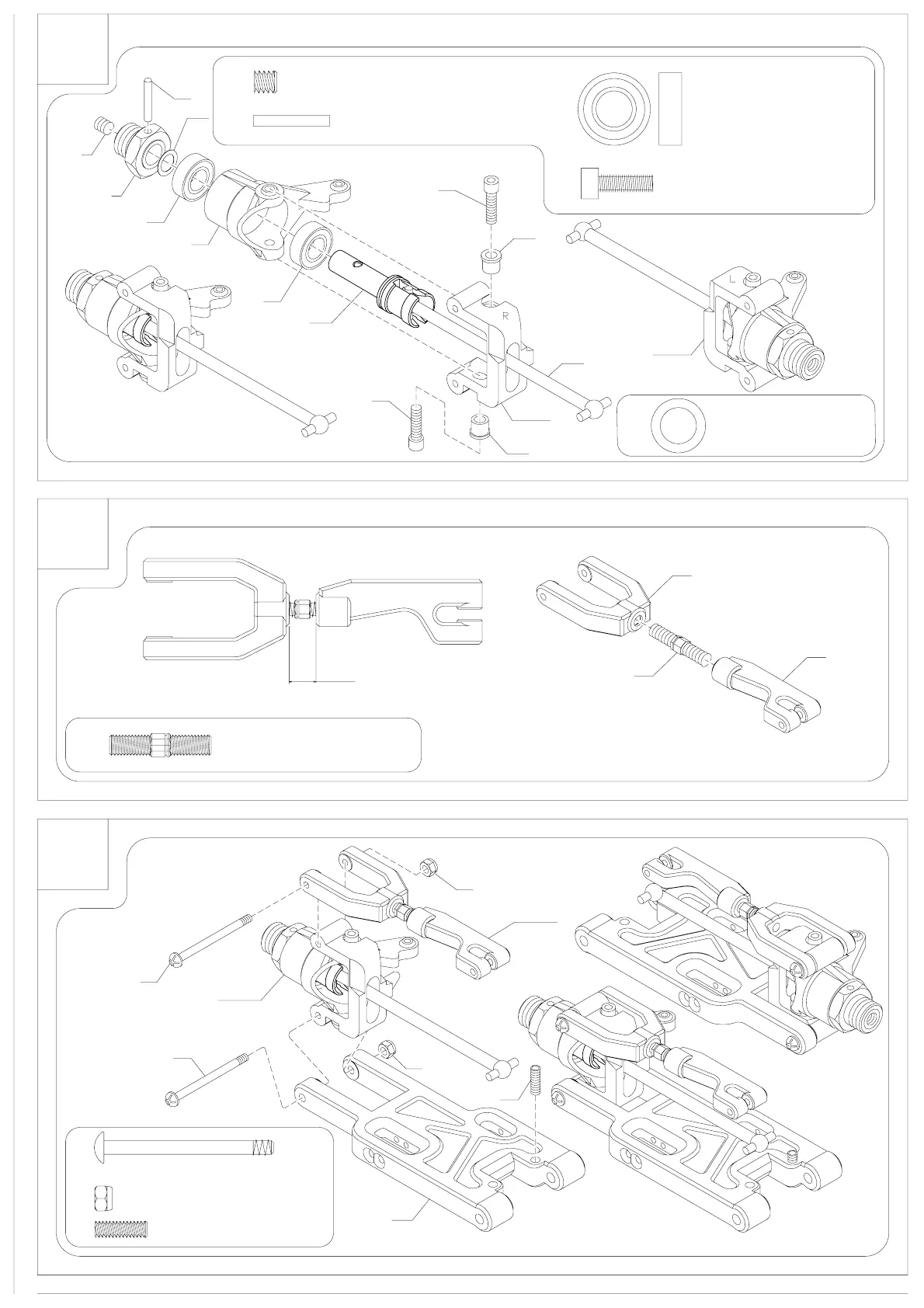 R

L