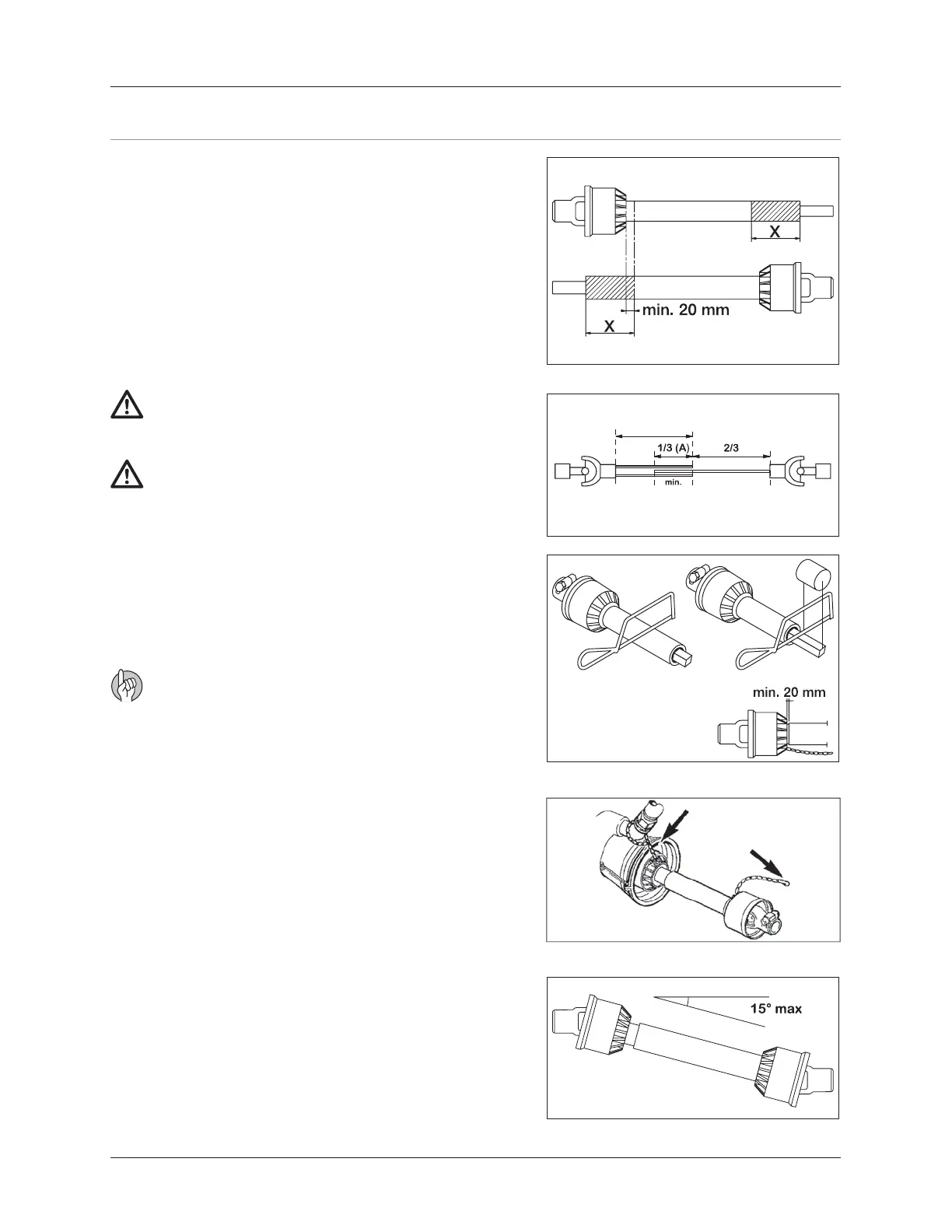 X

min. 20 mm

X

1/3 (A)

2/3

min.

min. 20 mm

15° max