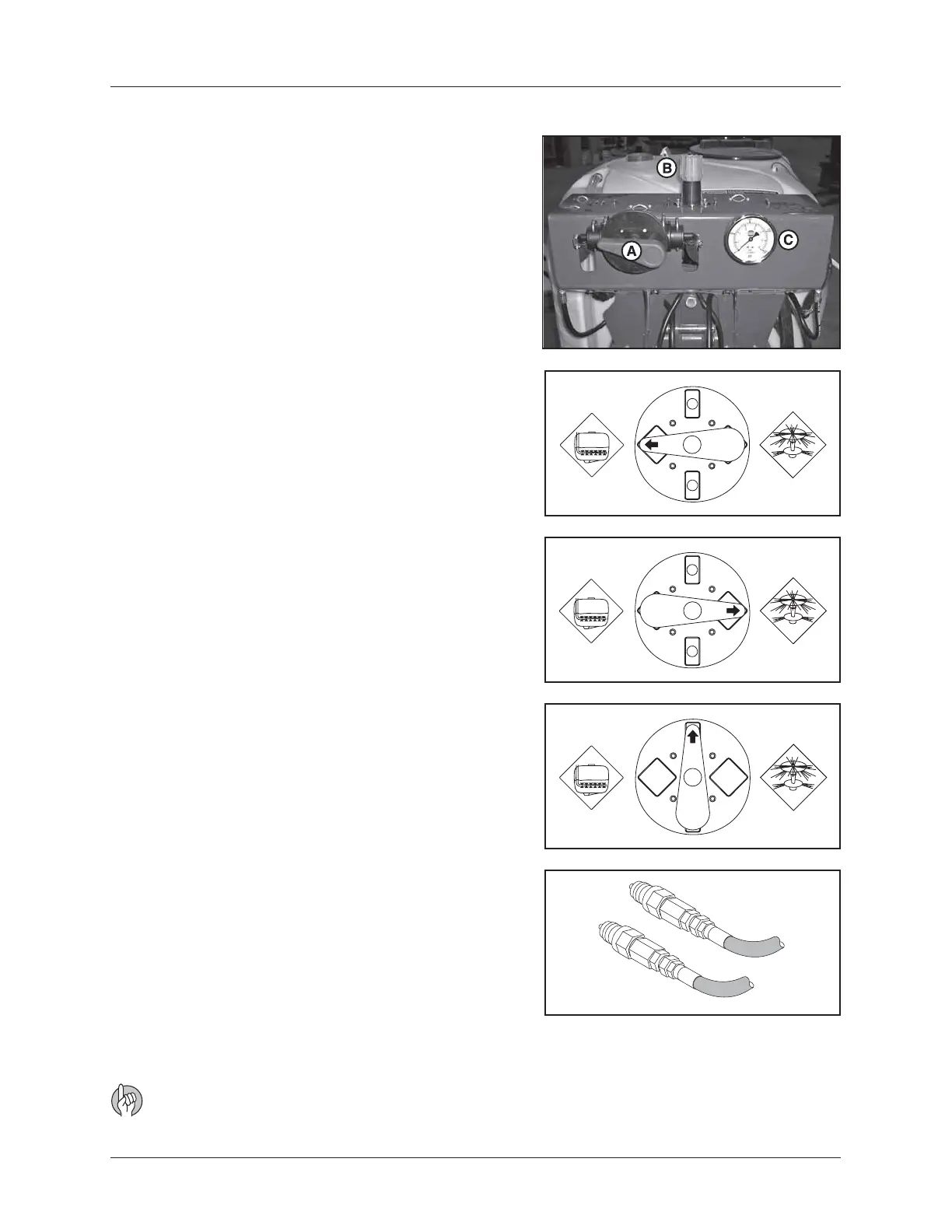 B

A

C