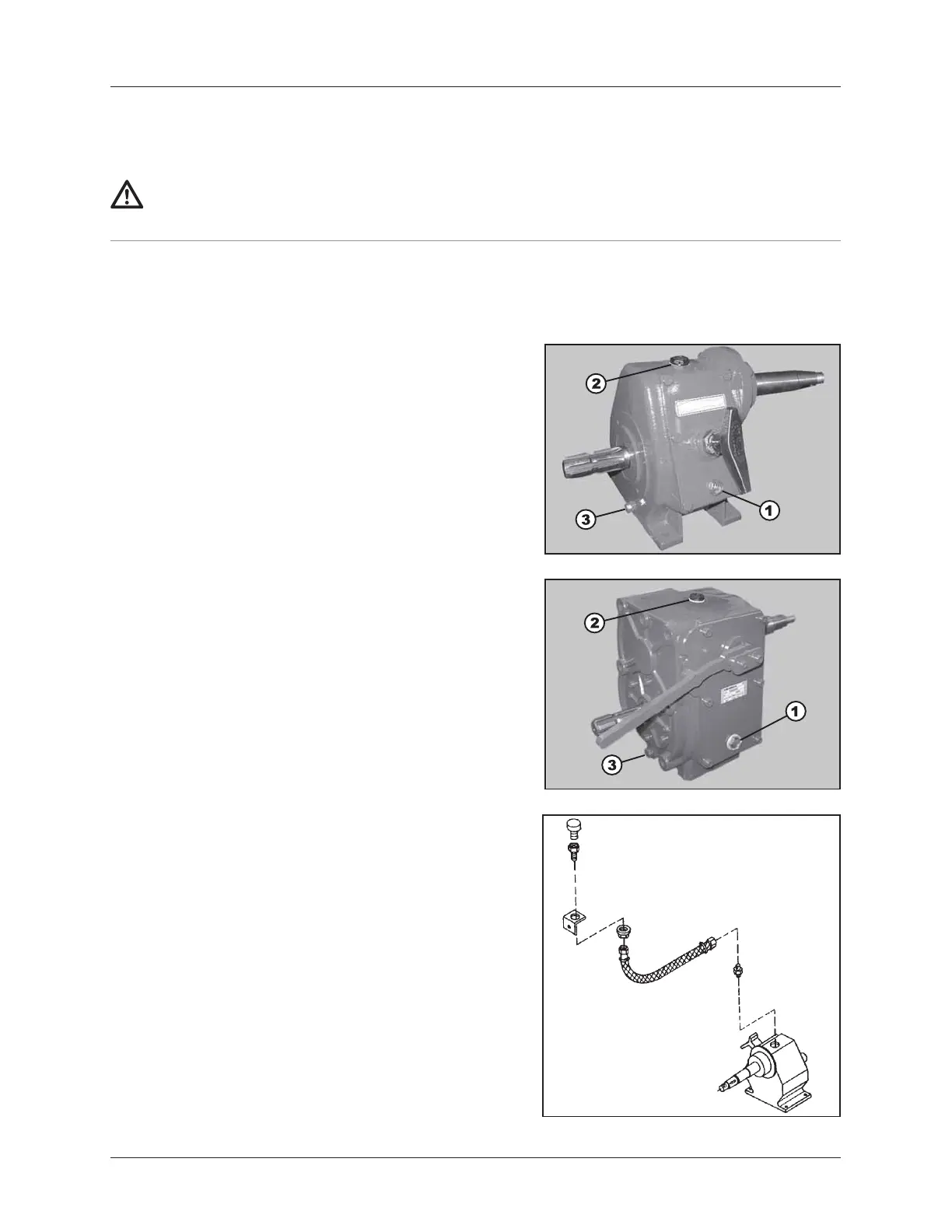 2

1

3

2

1

3