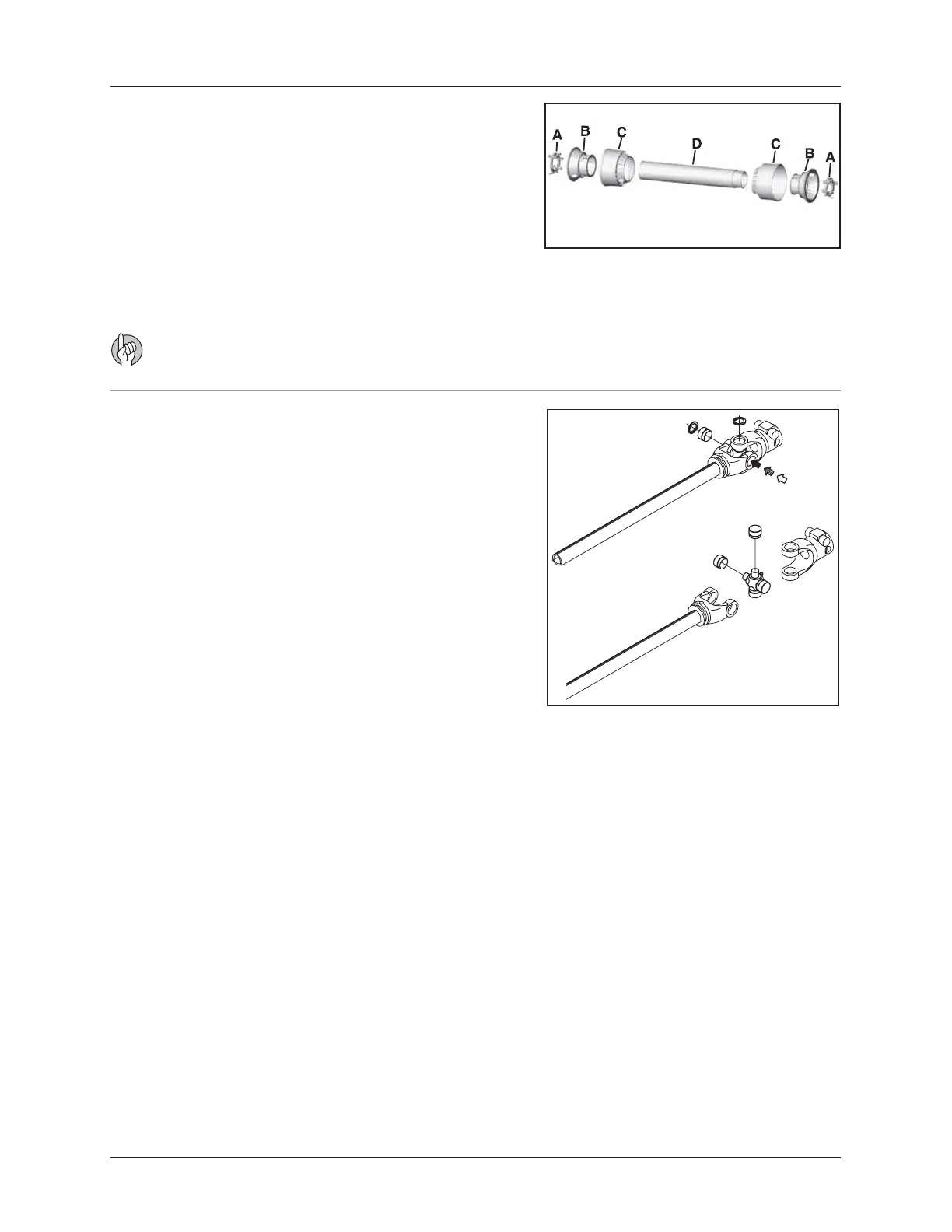 A B C D C B A