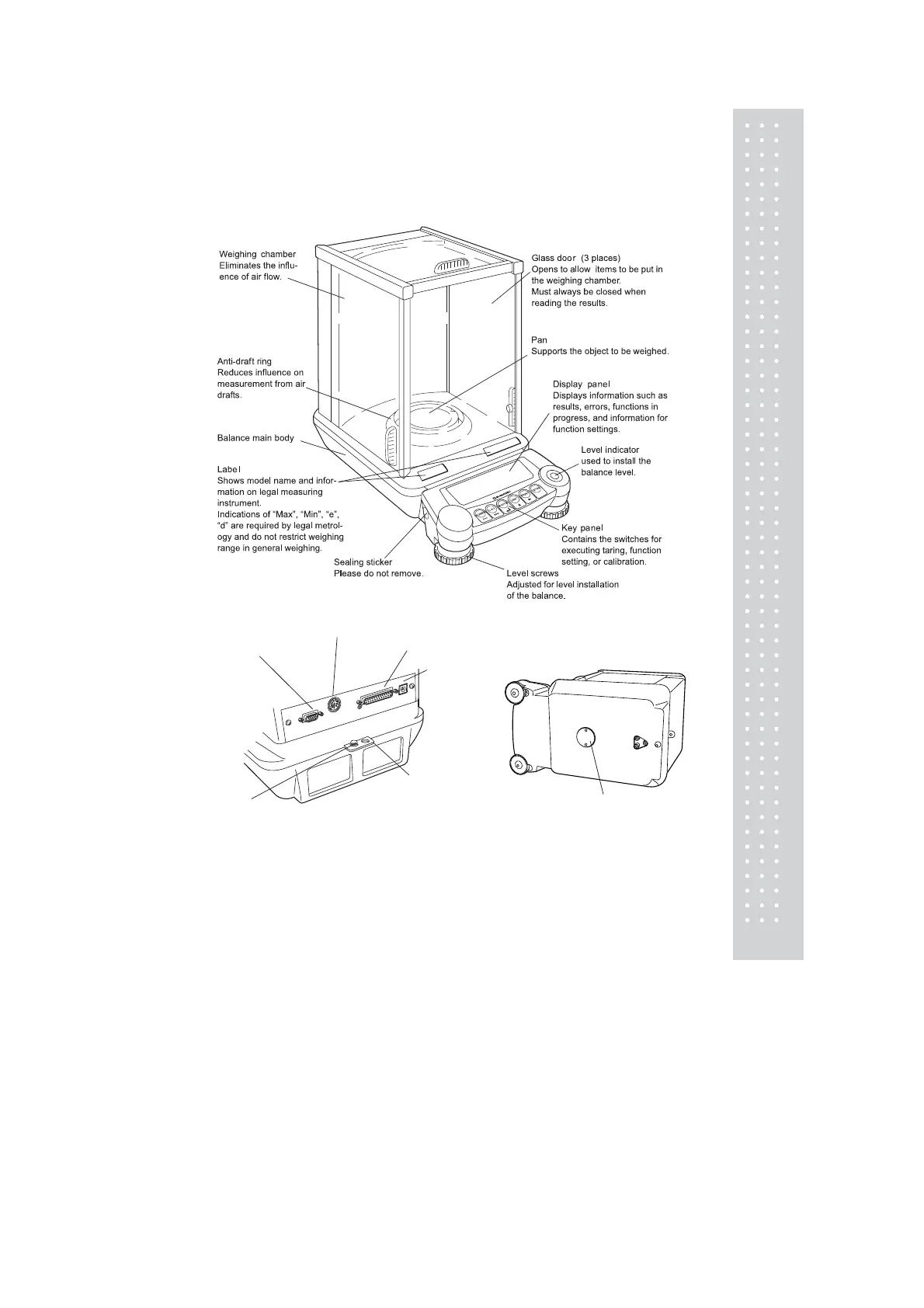 Weighing chamber
Eliminates the influence of air flow.

Glass door (3 places)
Opens to allow items to be put in the weighing chamber.
Must always be closed when reading the results.

Pan
Supports the object to be weighed.

Anti-draft ring
Reduces influence on measurement from air drafts.

Display panel
Displays information such as results, errors, functions in progress, and information for function settings.

Balance main body

Level indicator
used to install the balance level.

Label
Shows model name and information on legal measuring instrument.
Indications of "Max", "Min", "e", "d" are required by legal metrology and do not restrict weighing range in general weighing.

Key panel
Contains the switches for executing taring, function setting, or calibration.

Sealing sticker
Please do not remove.

Level screws
Adjusted for level installation of the balance.