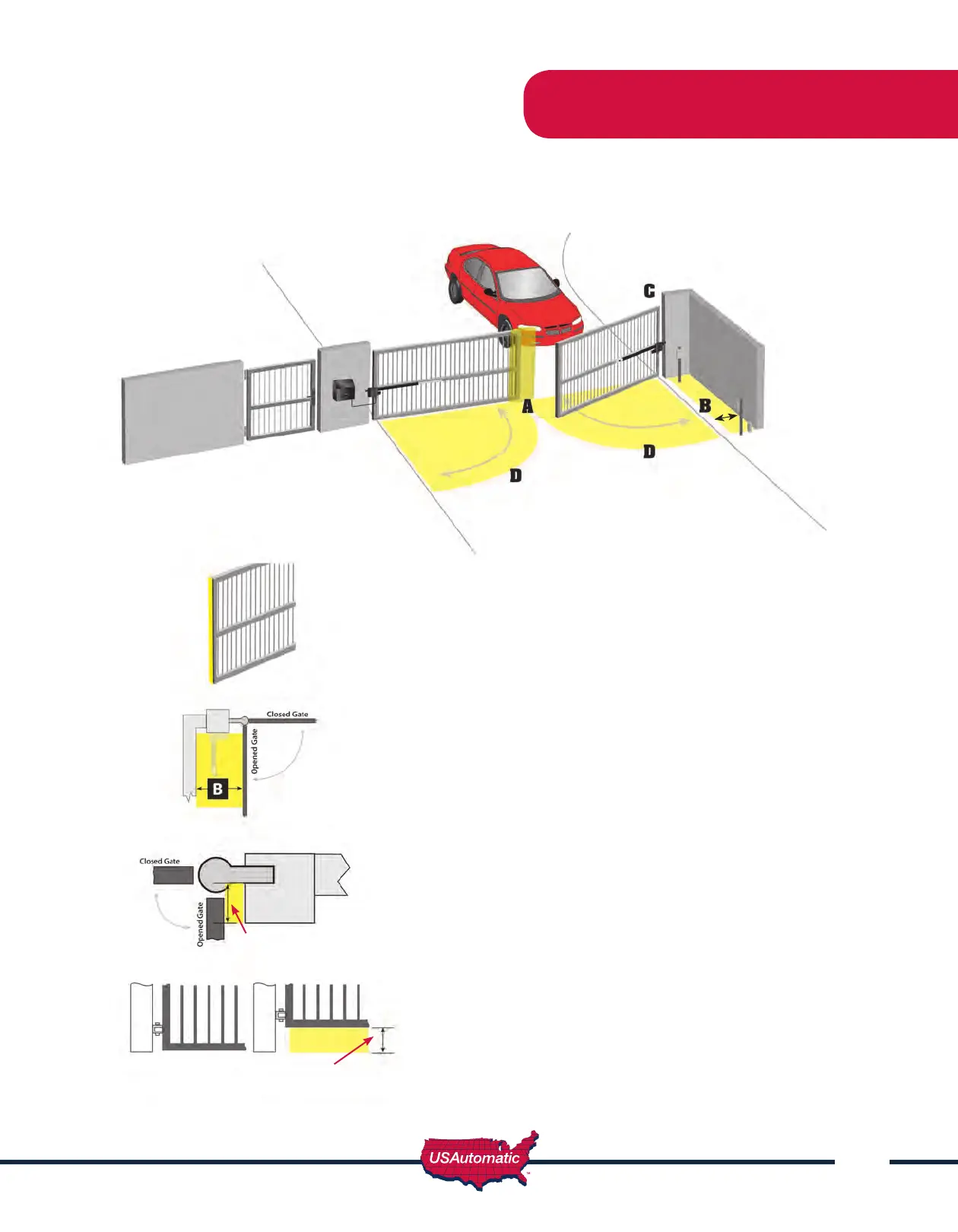 C

A

B

D

D

Closed Gate

Opened Gate

B

Closed Gate

Opened Gate

USAutomatic