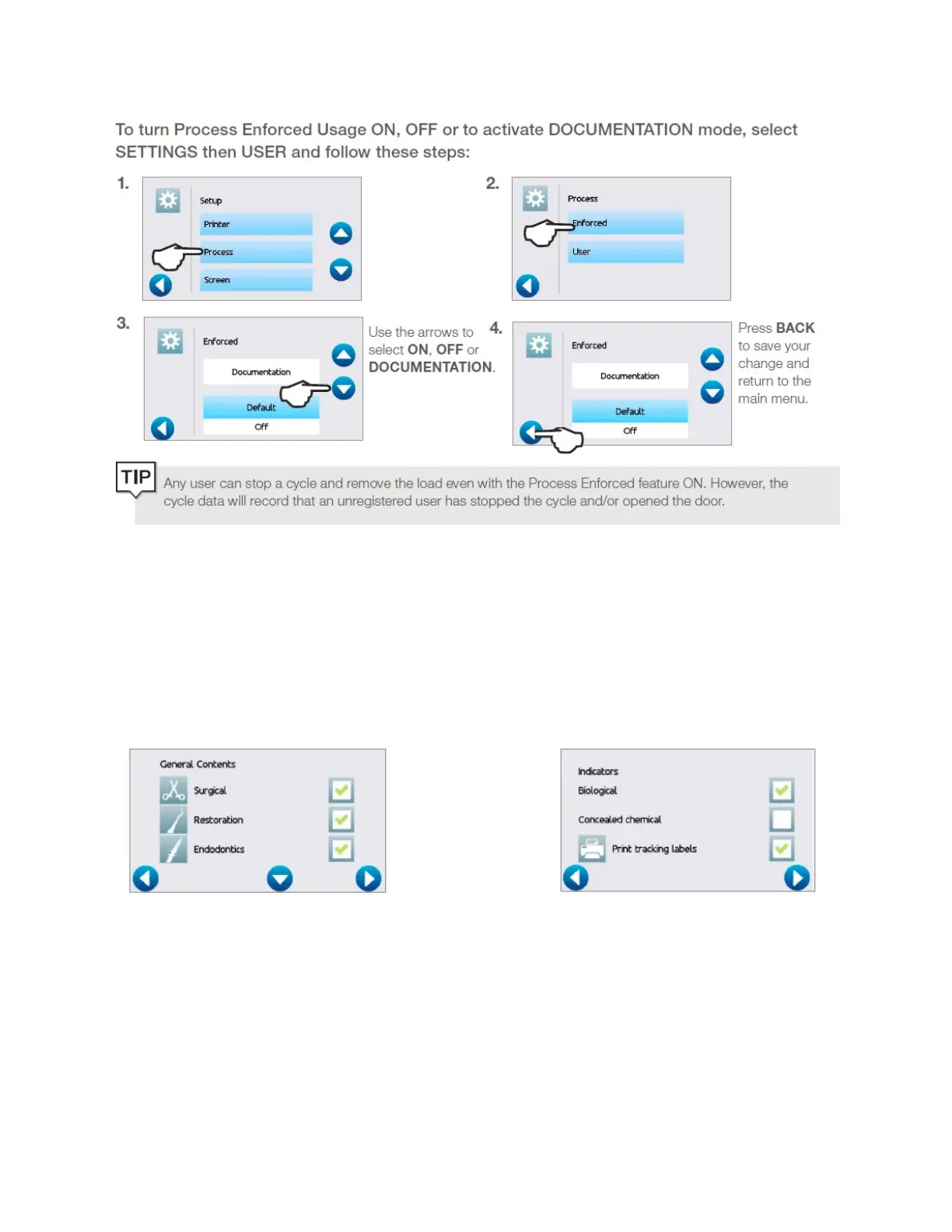 To turn Process Enforced Usage ON, OFF or to activate DOCUMENTATION mode, select SETTINGS then USER and follow these steps:

1.

Setup
Printer
Process
Screen

2.

Process
Enforced
User

3.

Enforced
Documentation
Default
Off

Use the arrows to select ON, OFF or DOCUMENTATION.

4.

Enforced
Documentation
Default
Off

Press BACK to save your change and return to the main menu.

TIP Any user can stop a cycle and remove the load even with the Process Enforced feature ON. However, the cycle data will record that an unregistered user has stopped the cycle and/or opened the door.

General Contents
Surgical
Restoration
Endodontics

Indicators
Biological
Concealed chemical
Print tracking labels