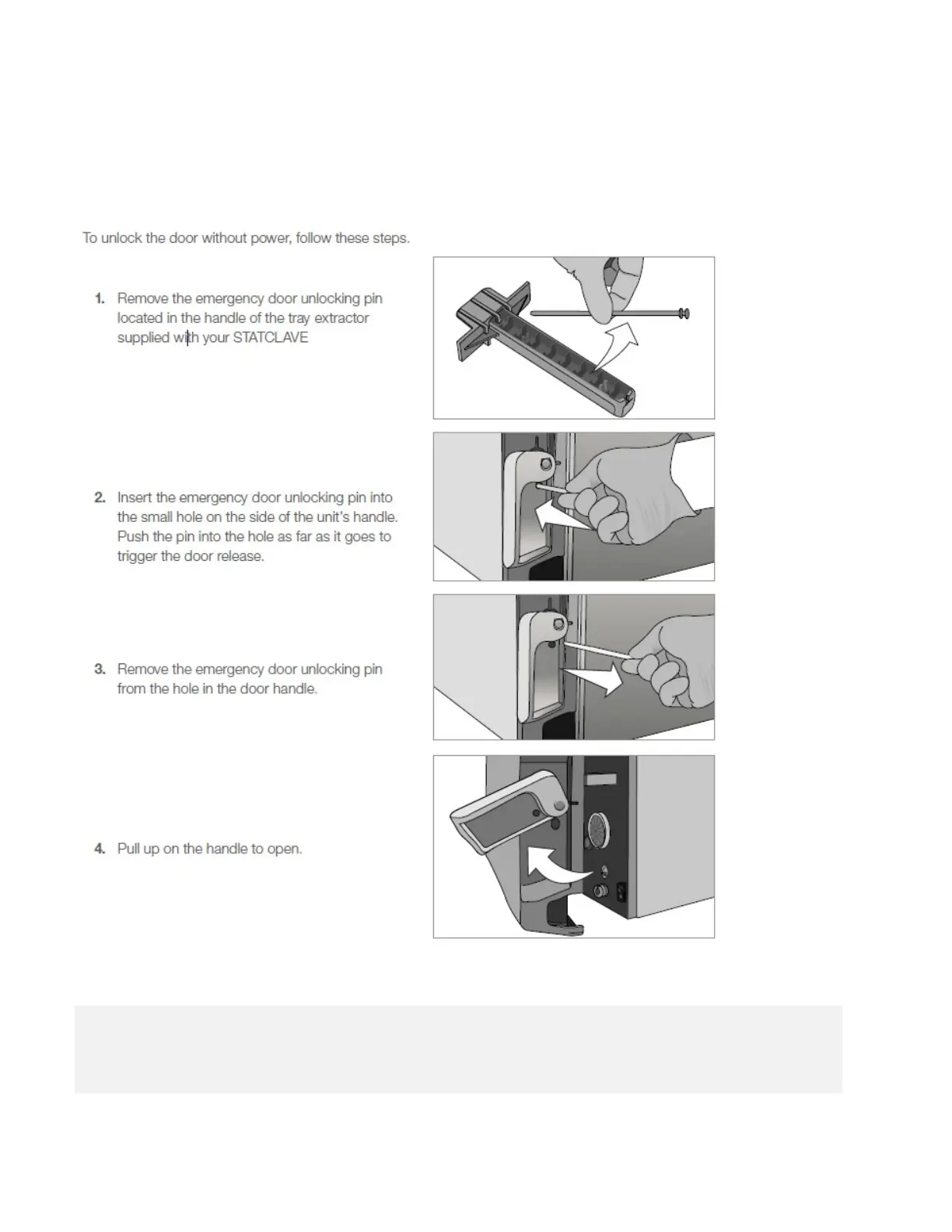 To unlock the door without power, follow these steps.

1. Remove the emergency door unlocking pin located in the handle of the tray extractor supplied with your STATCLAVE

2. Insert the emergency door unlocking pin into the small hole on the side of the unit's handle. Push the pin into the hole as far as it goes to trigger the door release.

3. Remove the emergency door unlocking pin from the hole in the door handle.

4. Pull up on the handle to open.