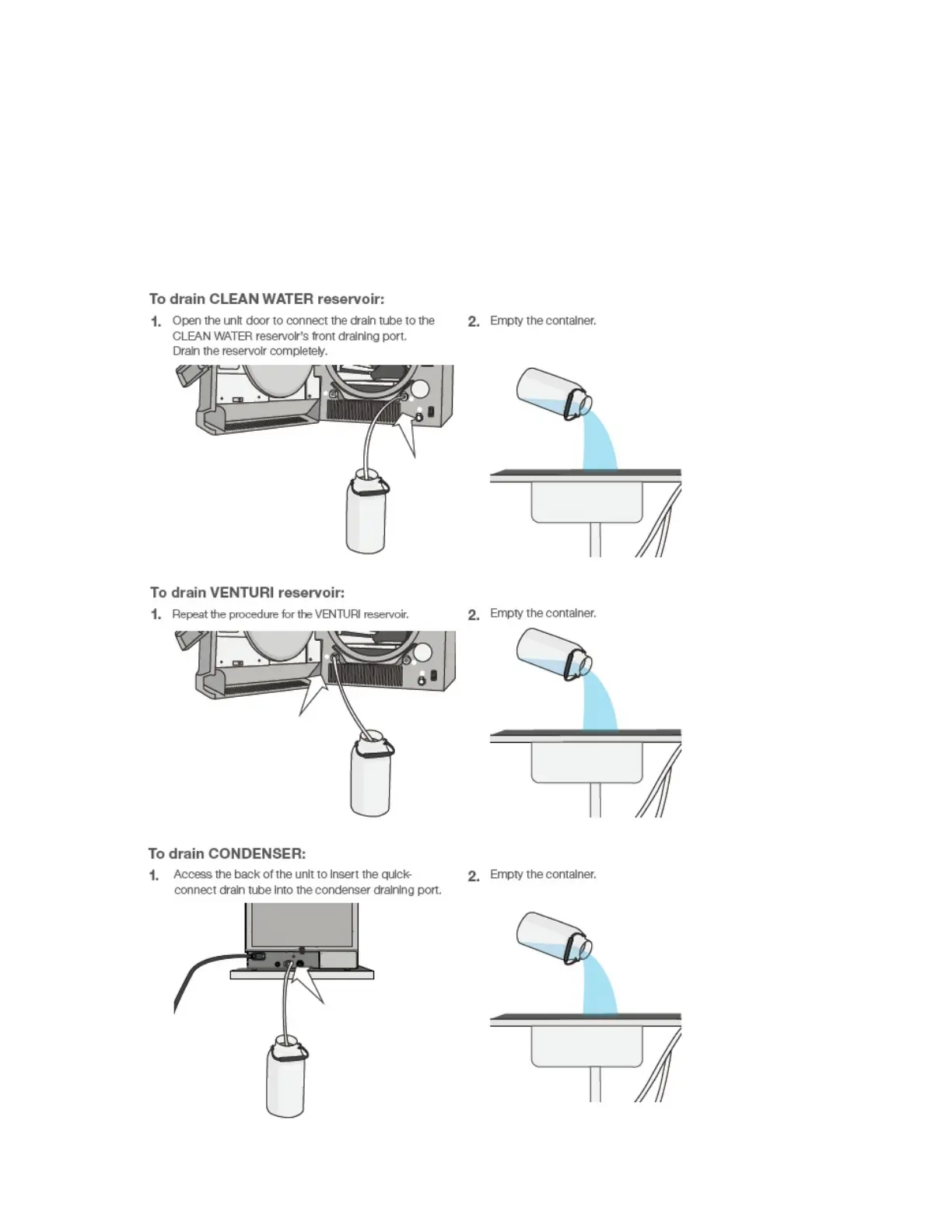 To drain CLEAN WATER reservoir:

1. Open the unit door to connect the drain tube to the CLEAN WATER reservoir's front draining port. Drain the reservoir completely.

2. Empty the container.

To drain VENTURI reservoir:

1. Repeat the procedure for the VENTURI reservoir.

2. Empty the container.

To drain CONDENSER:

1. Access the back of the unit to insert the quick-connect drain tube into the condenser draining port.

2. Empty the container.