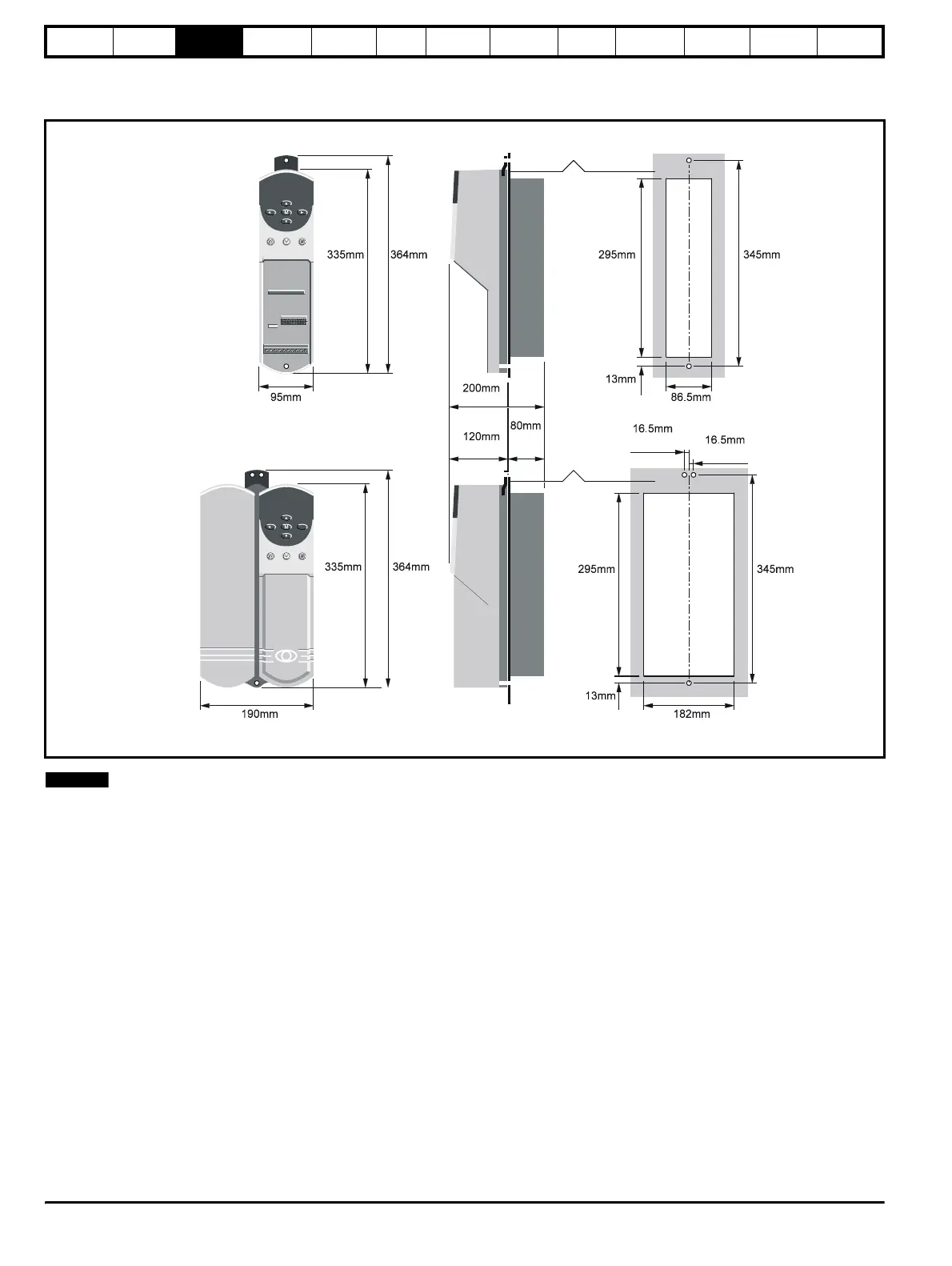 335mm
364mm
95mm
200mm
120mm
80mm
295mm
345mm
13mm
86.5mm
16.5mm
16.5mm
335mm
364mm
190mm
295mm
345mm
13mm
182mm