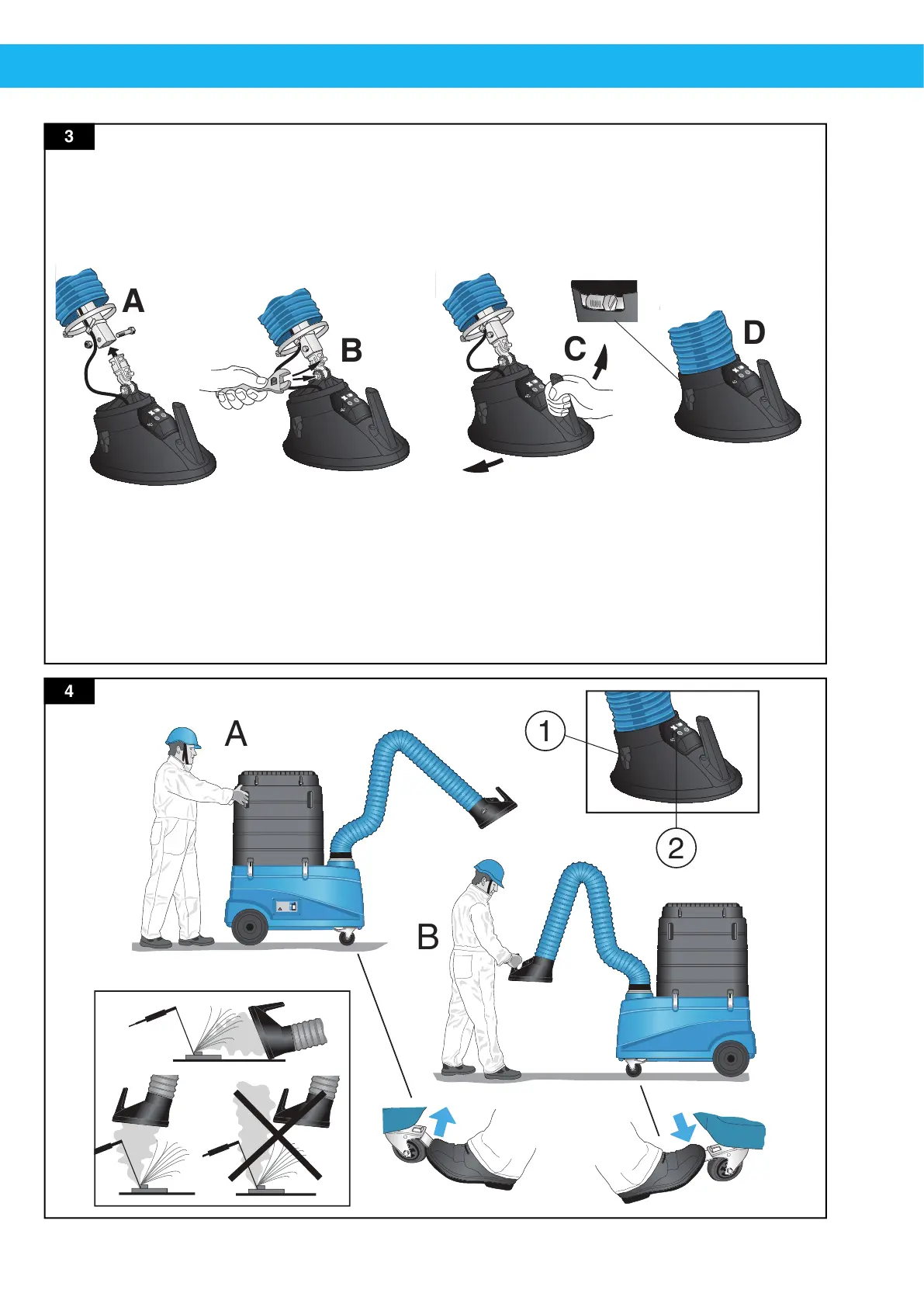 3

A

B

C

D

4

A

1

2

B