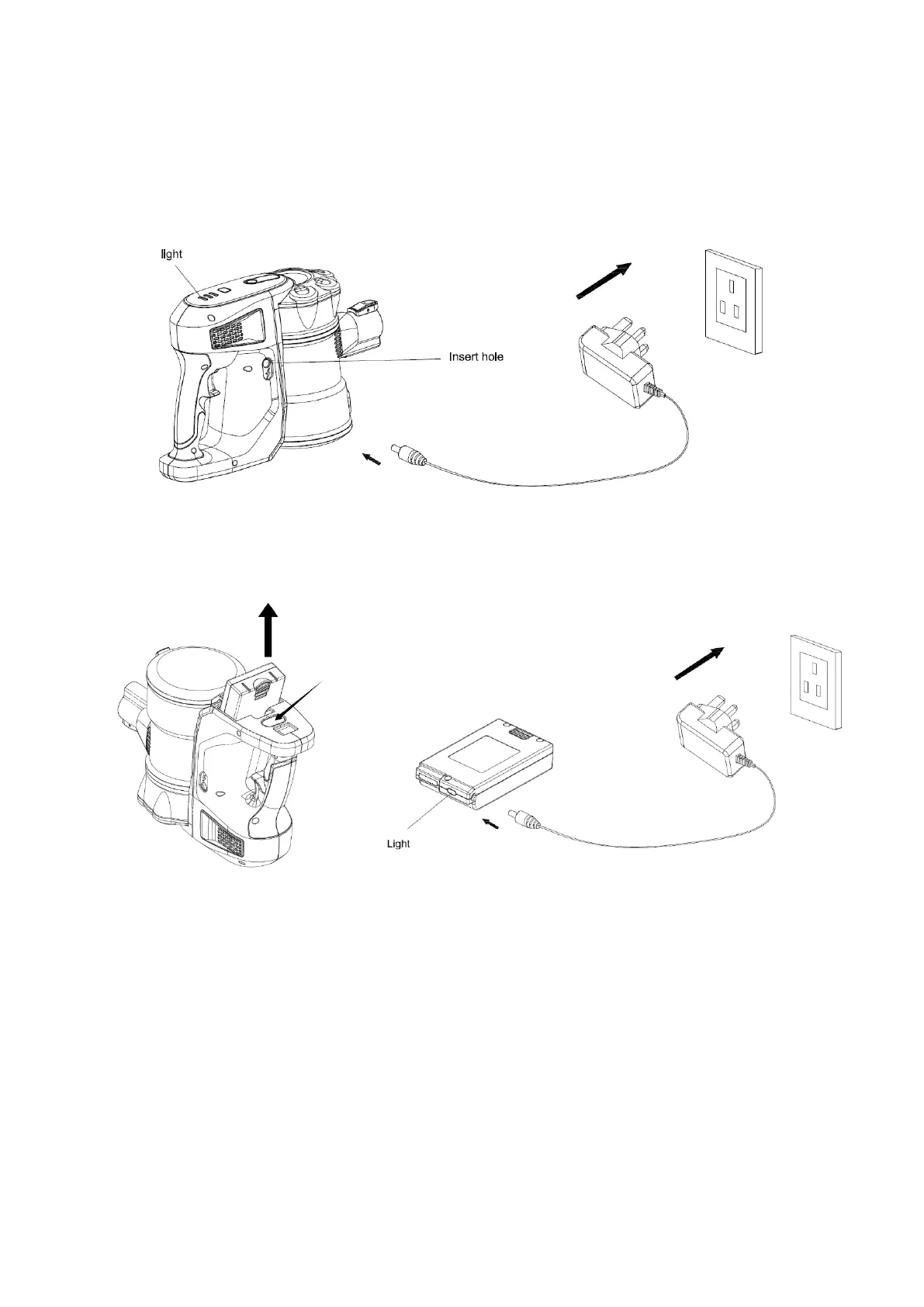 light

Insert hole

Light