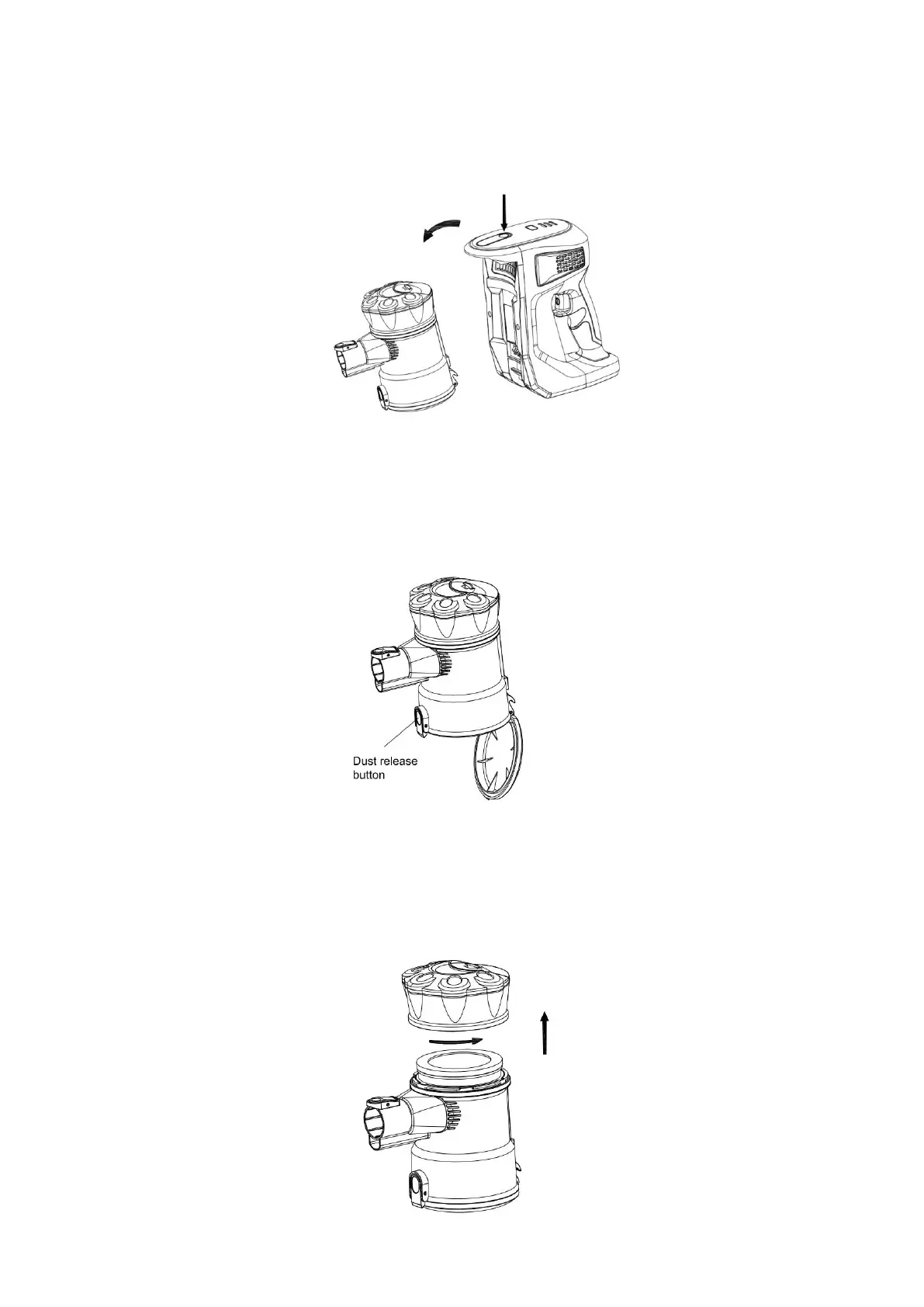 Dust release button