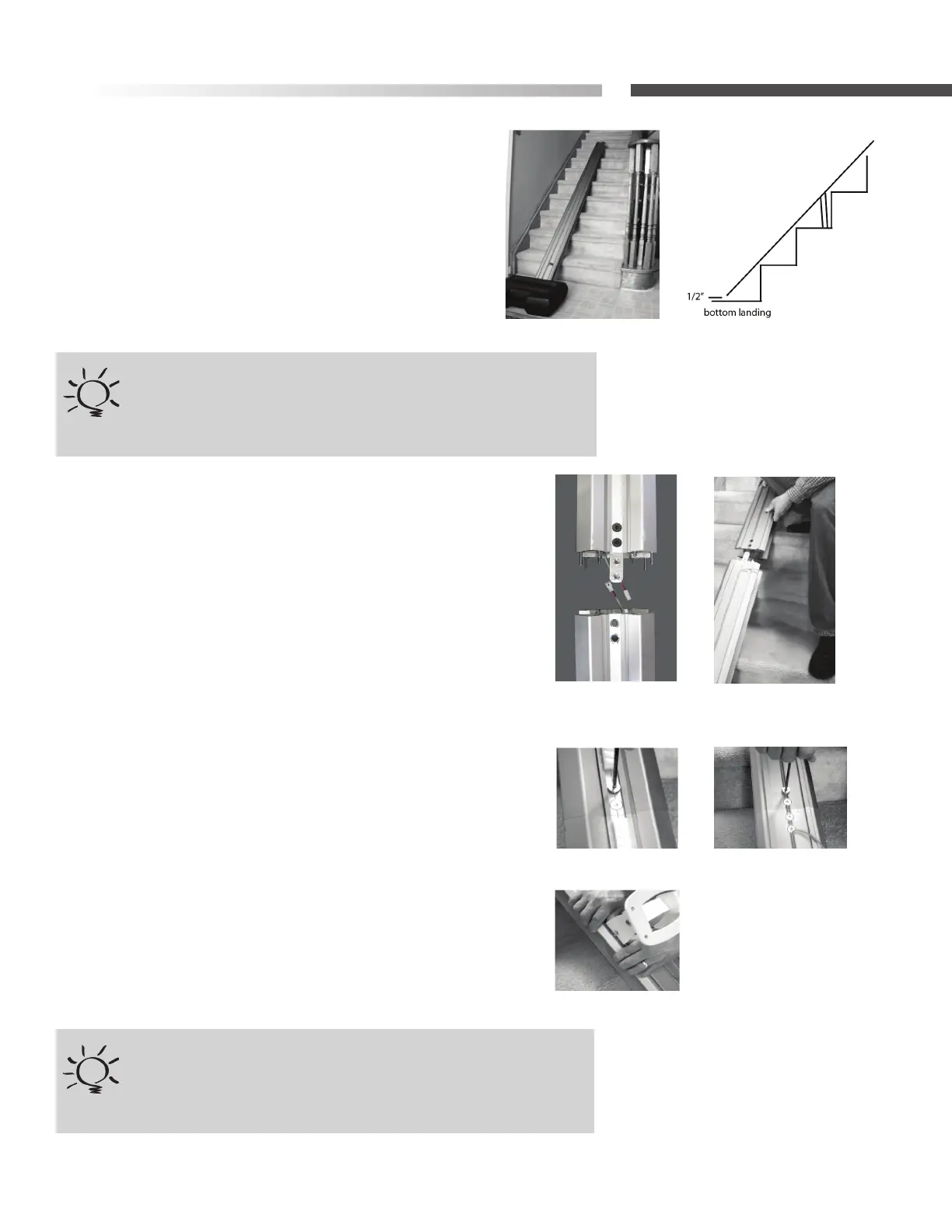 1/2"

bottom landing