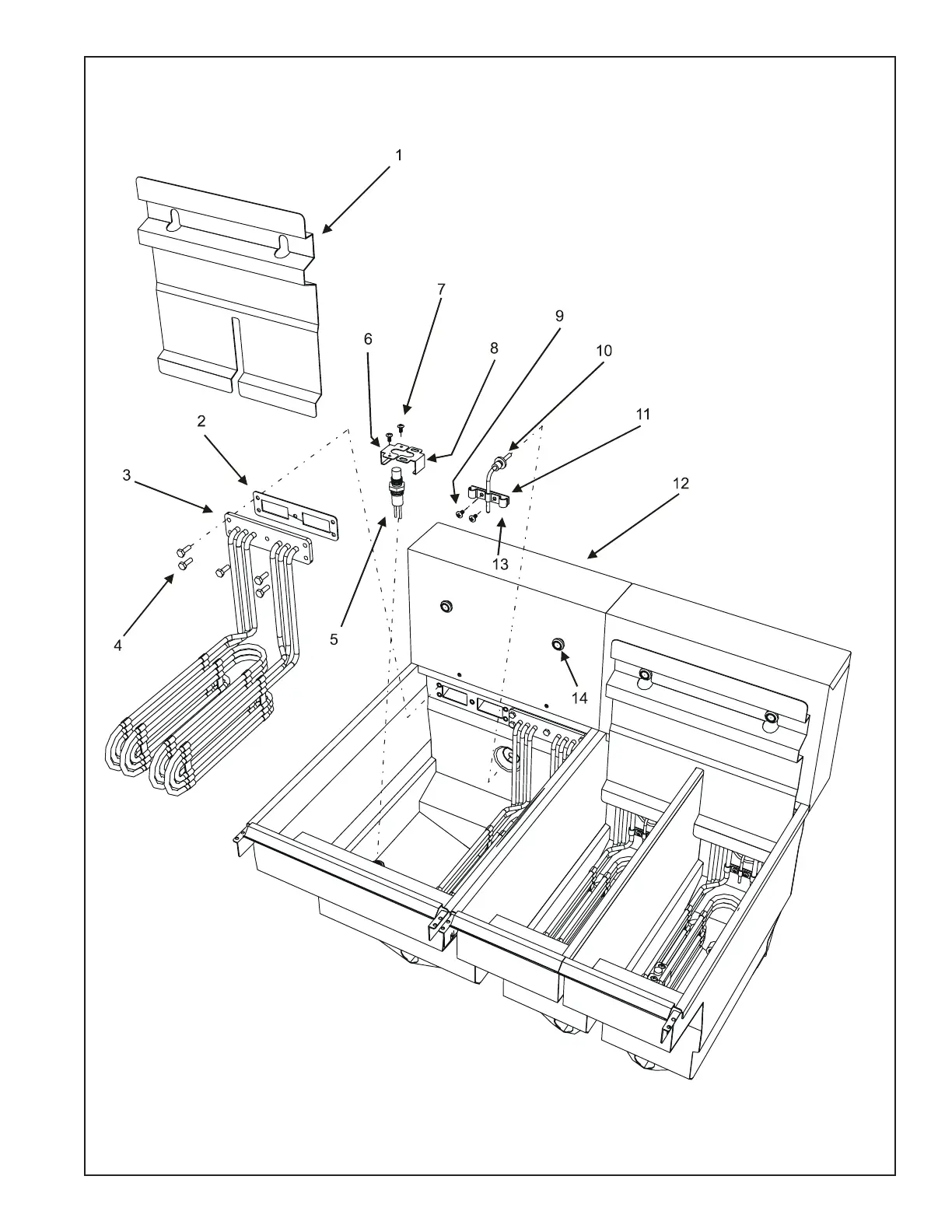 1
7
9
6
8
10
11
2
3
12
13
4
5
14