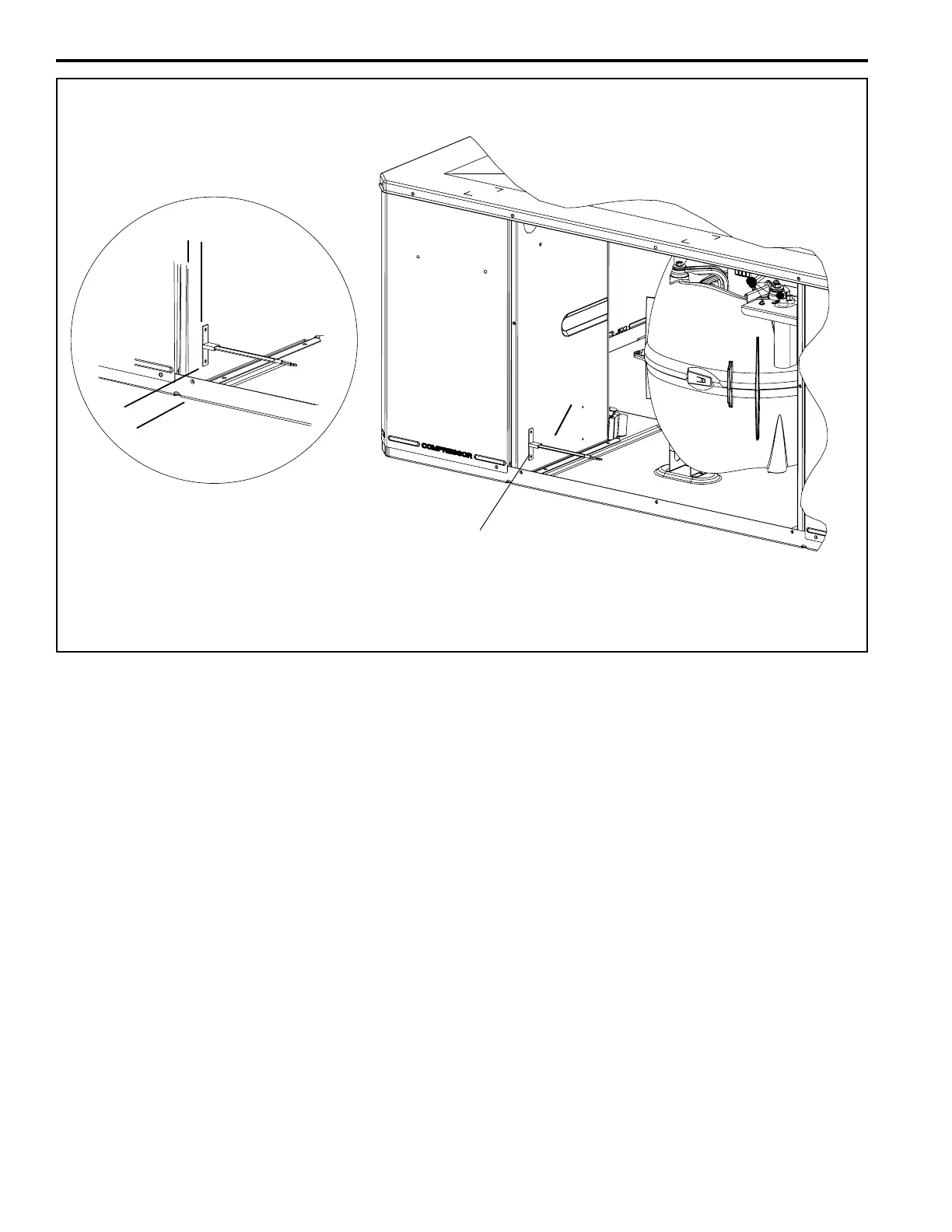 COMPRESSOR