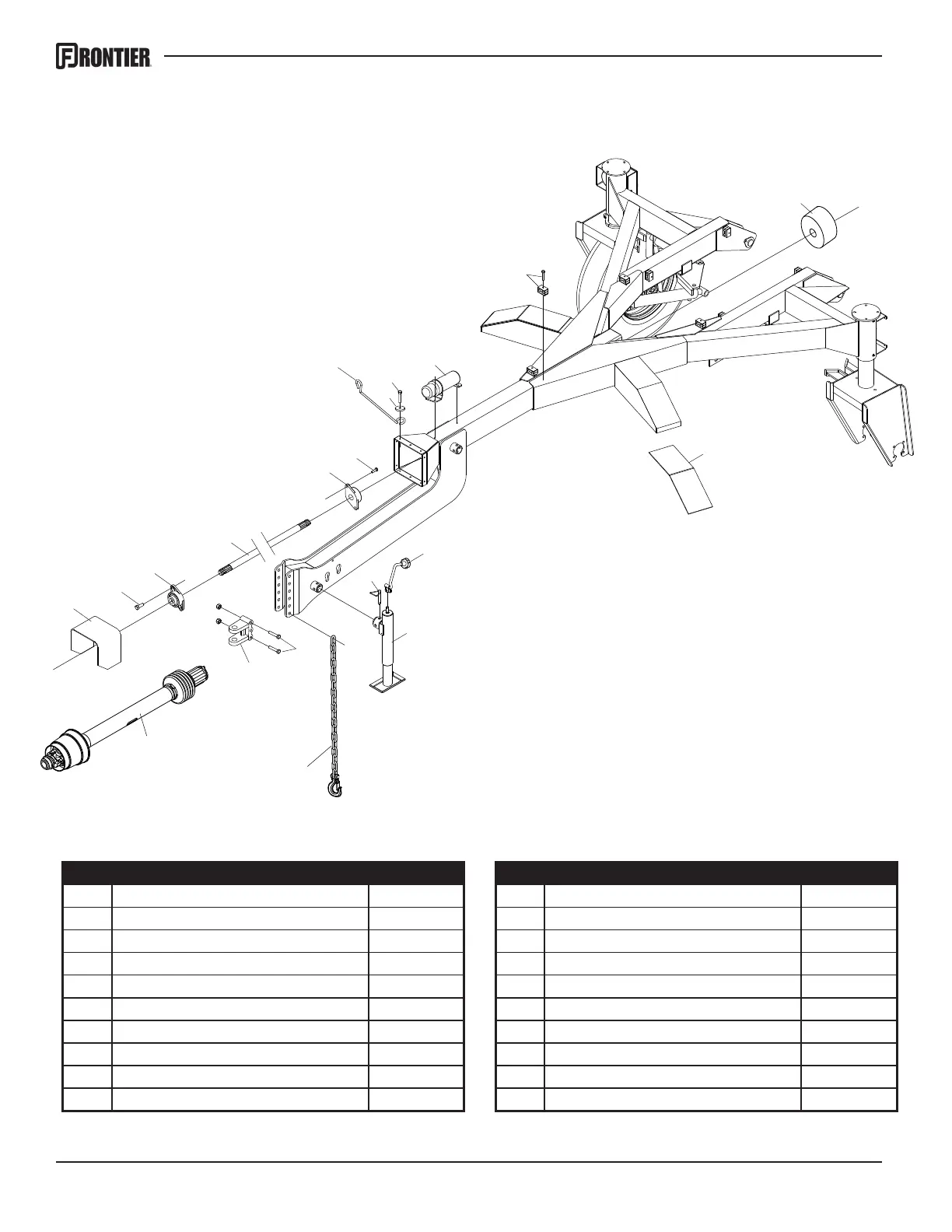 FRONTIER