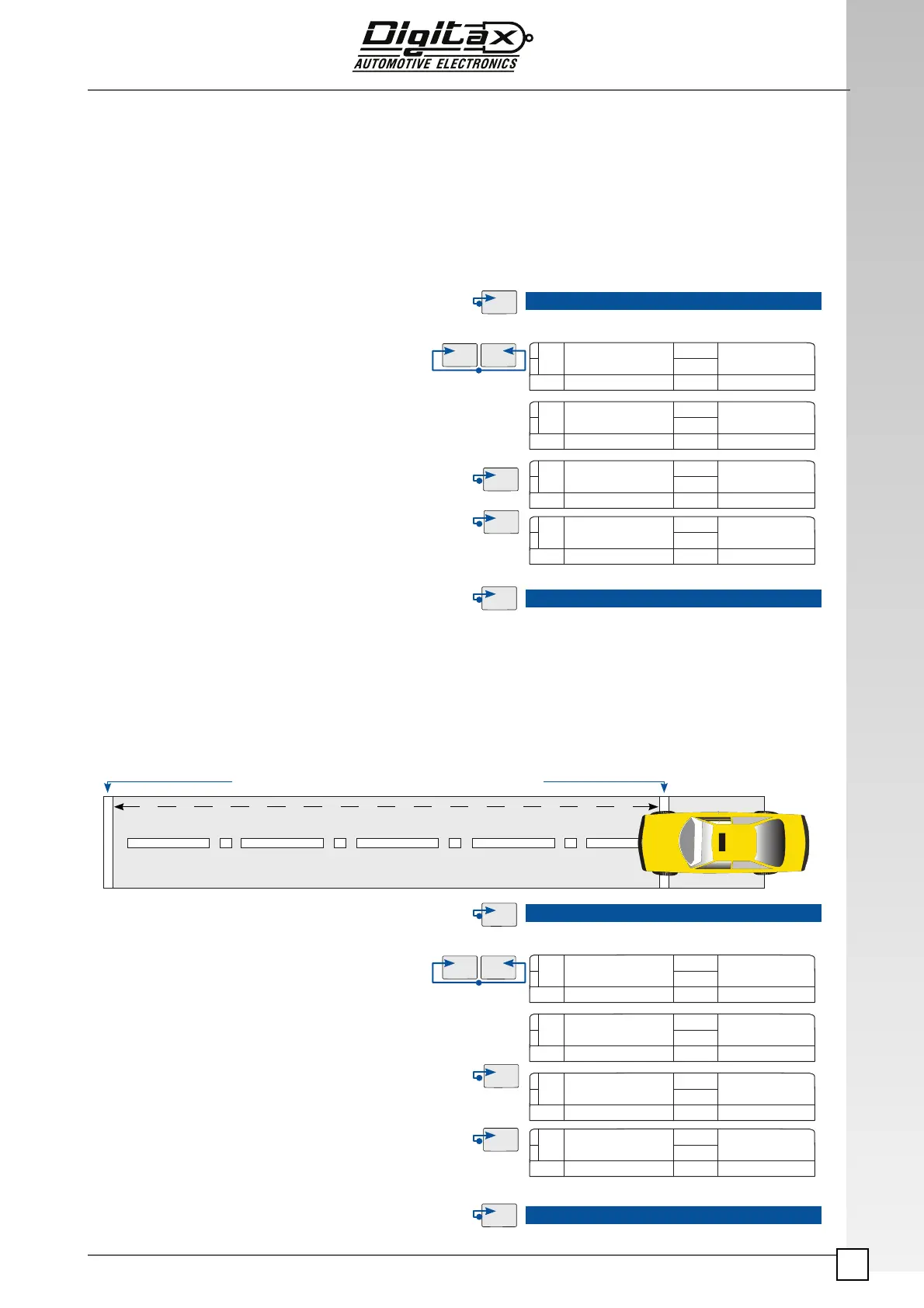 Digitax
AUTOMOTIVE ELECTRONICS