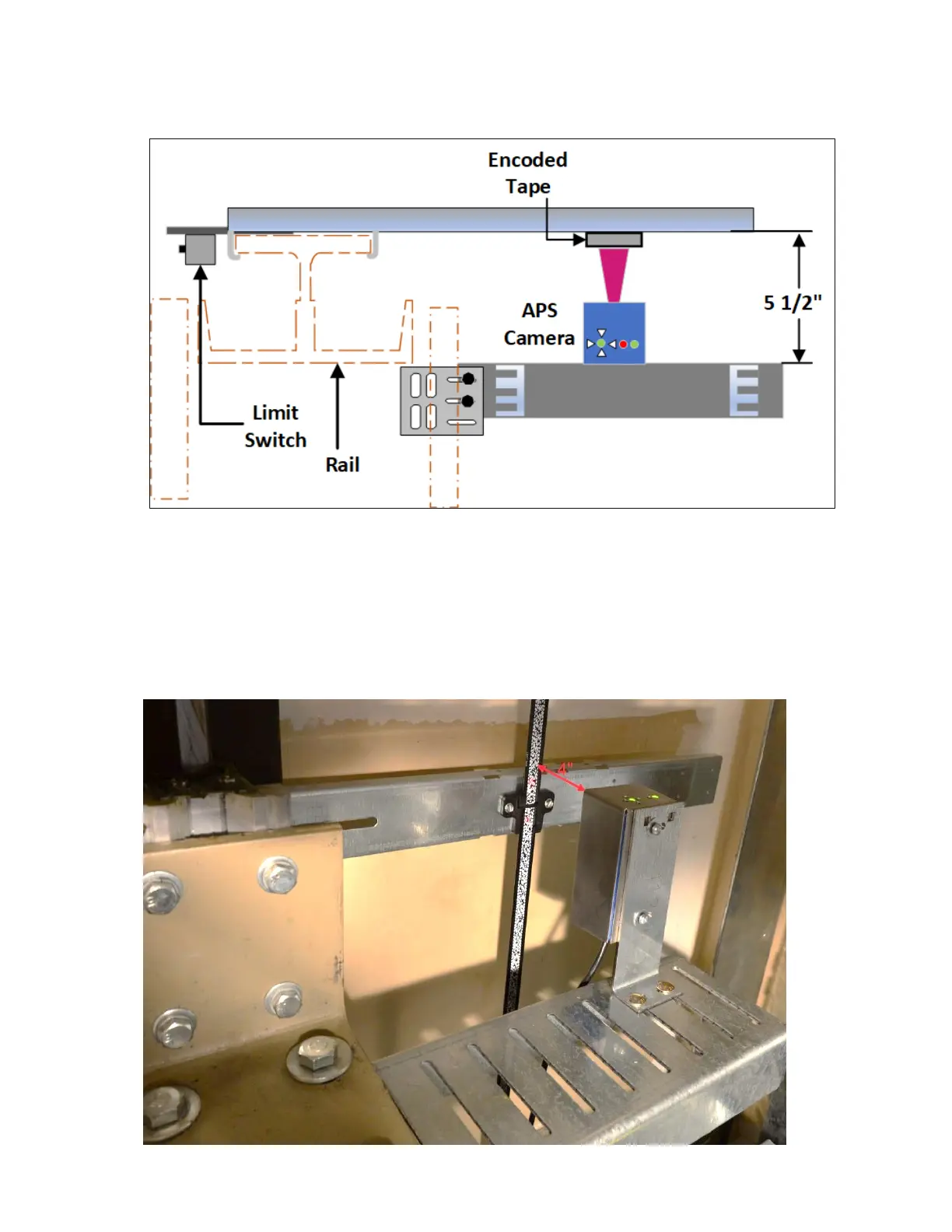 Encoded Tape

APS Camera

5 1/2"

Limit Switch

Rail

4"