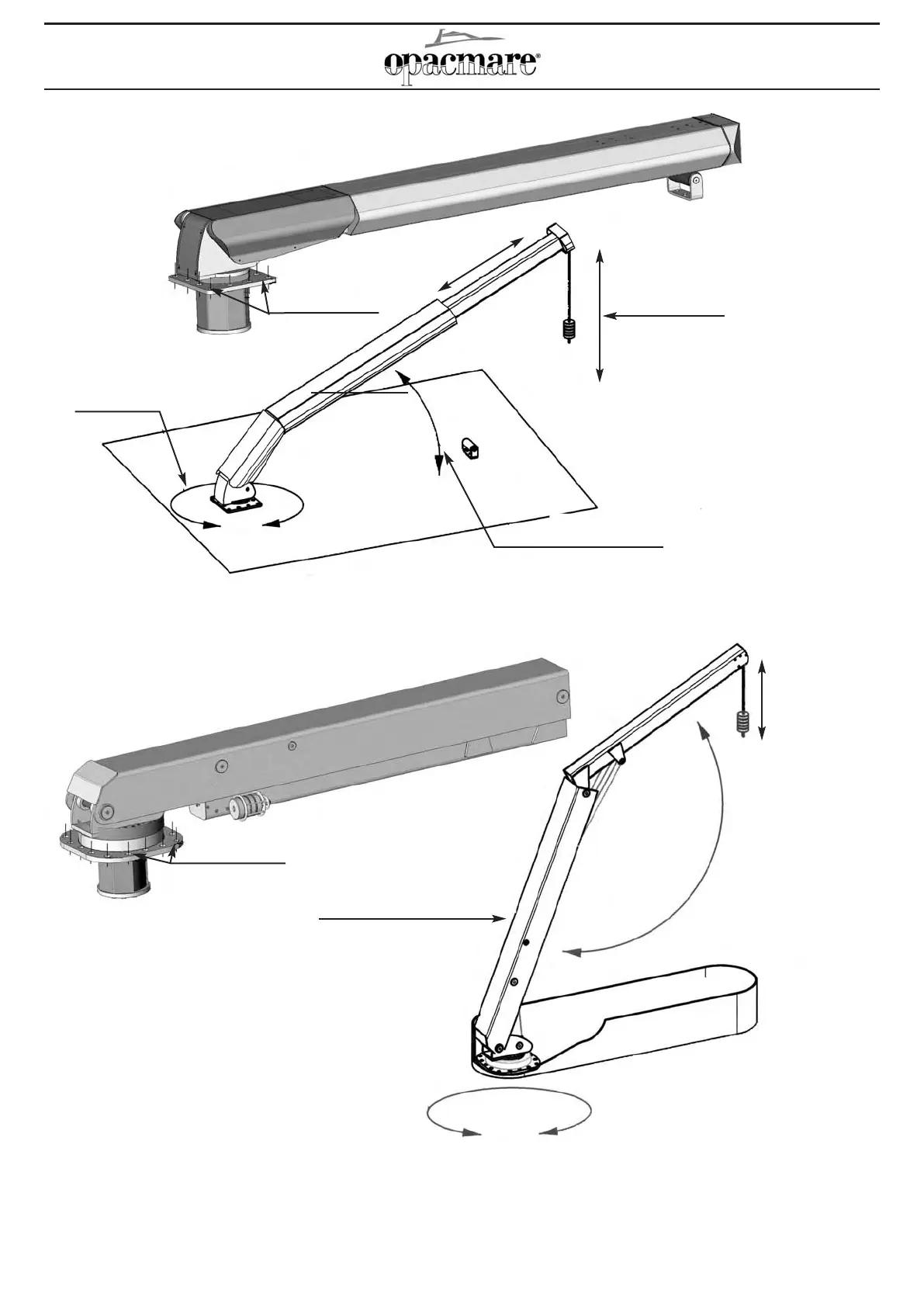 opacmare®