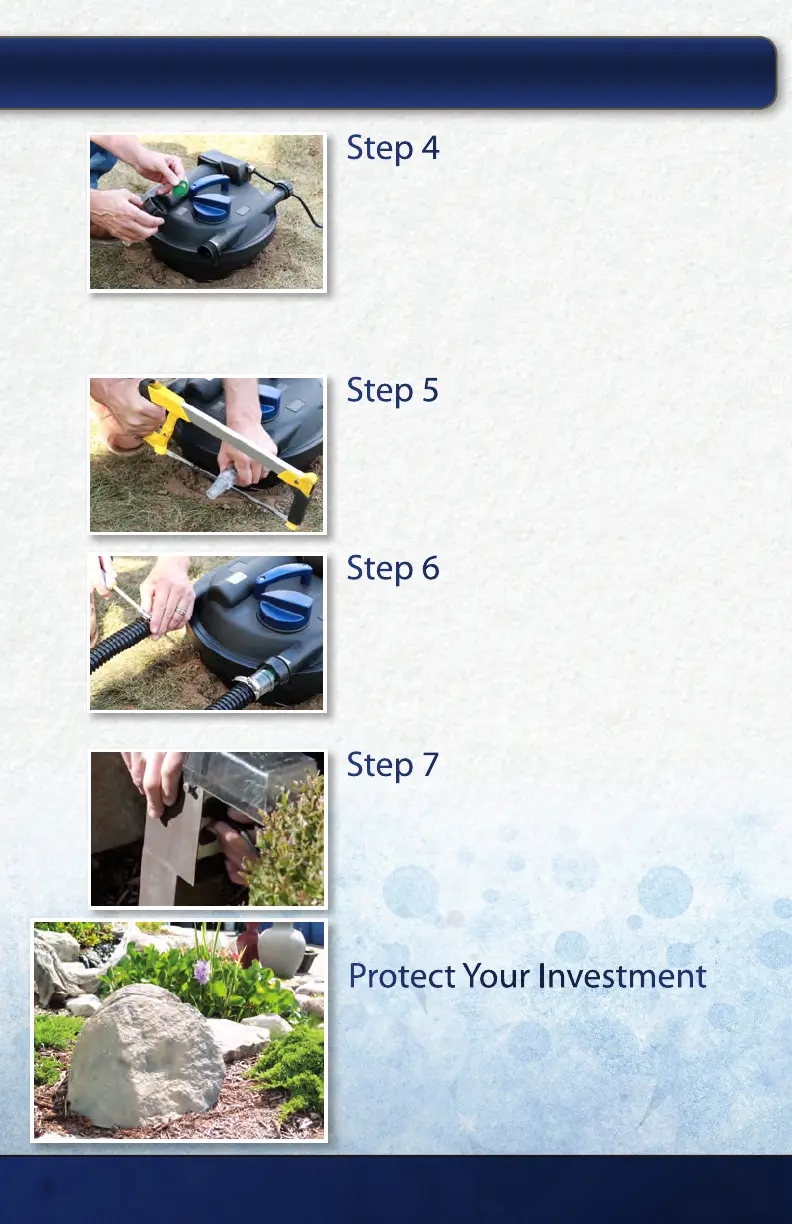 Step 4

Step 5

Step 6

Step 7

Protect Your Investment