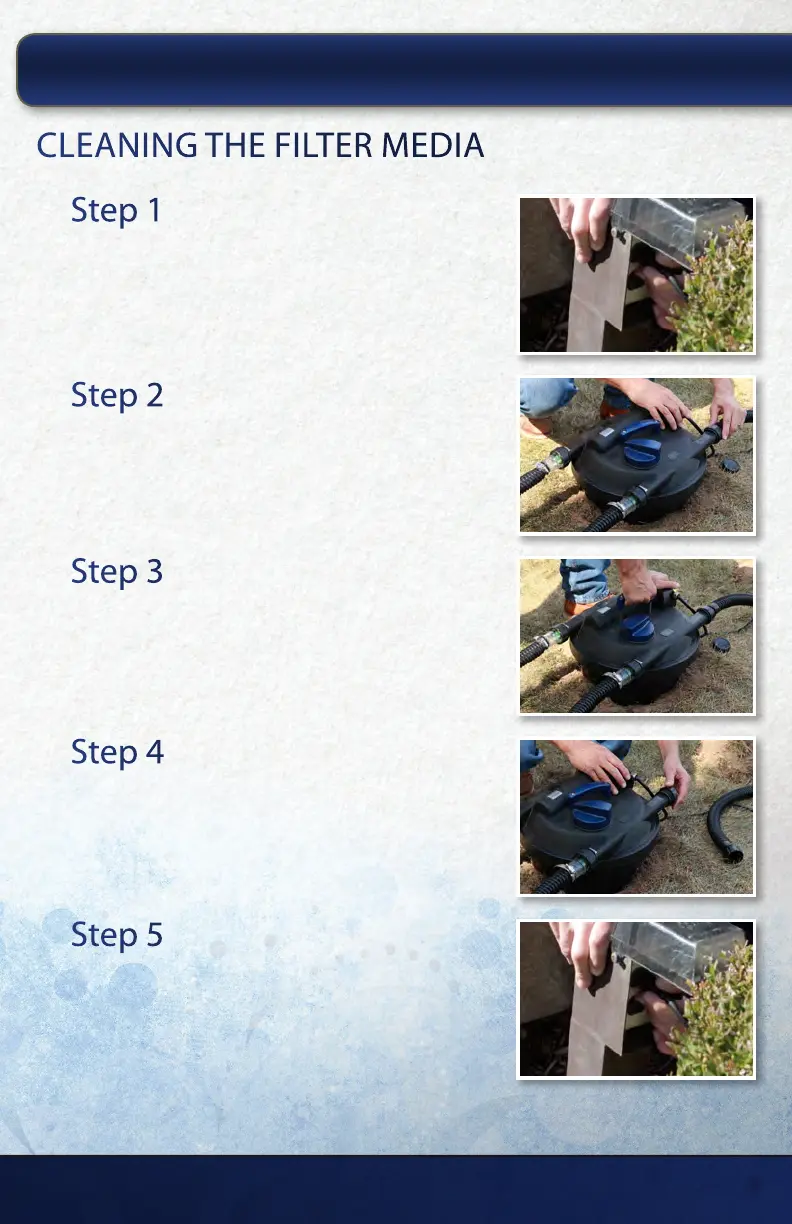 CLEANING THE FILTER MEDIA

Step 1

Step 2

Step 3

Step 4

Step 5