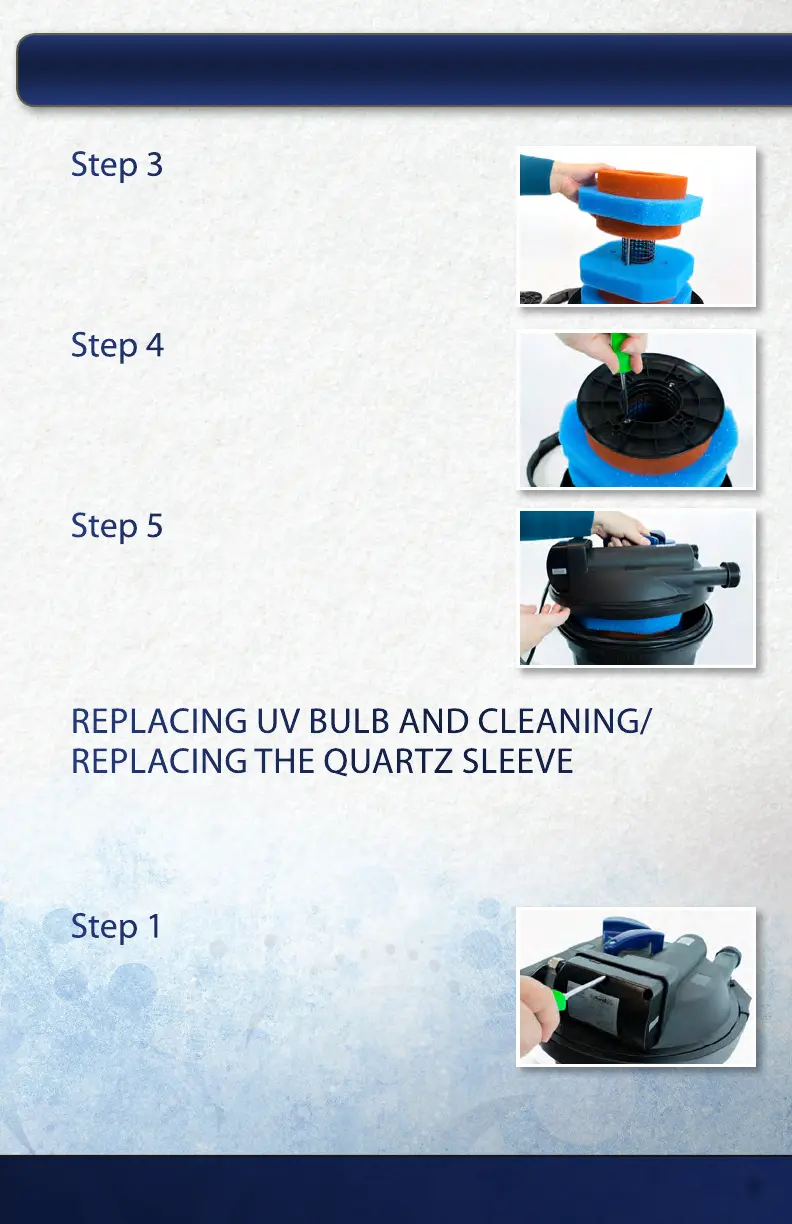 Step 3

Step 4

Step 5

REPLACING UV BULB AND CLEANING/ REPLACING THE QUARTZ SLEEVE

Step 1