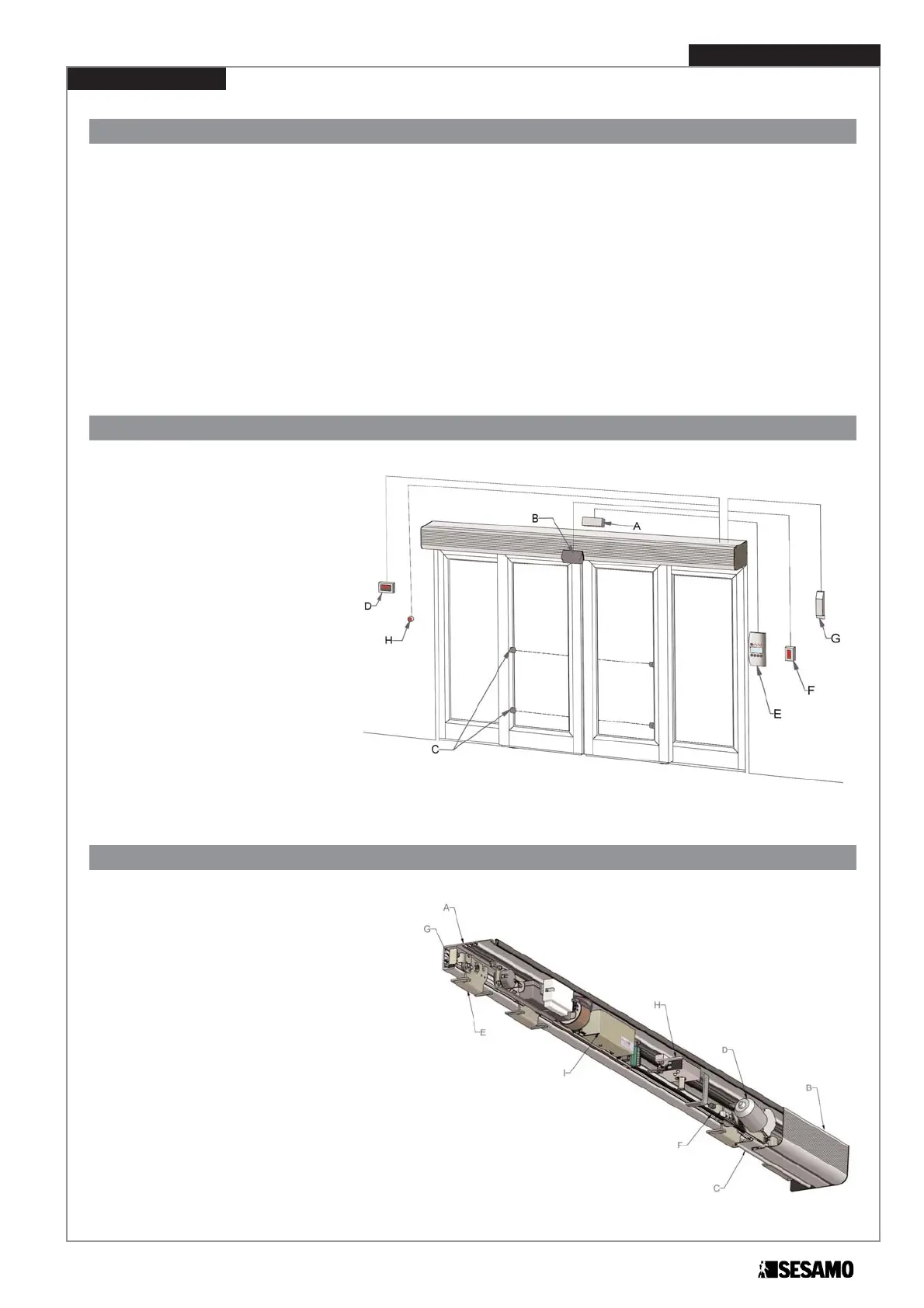 B

A

D

H

G

F

E

C

A

G

E

H

I

D

B

F

C

SESAMO