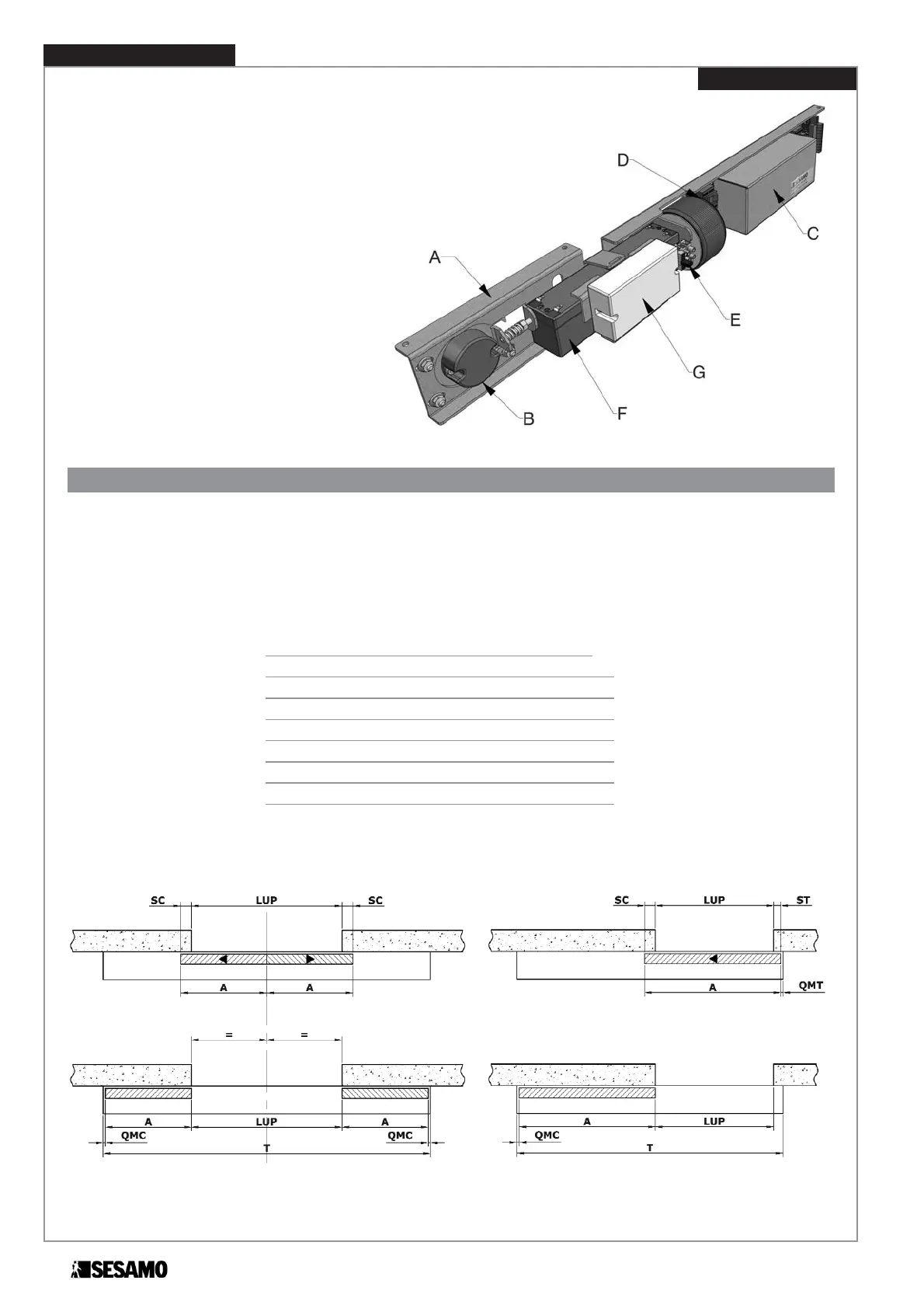 D

C

A

E

G

B

F

SC

LUP

SC

A

A

=

=

A

LUP

A

QMC

QMC

T

SC

LUP

ST

A

QMT

A

LUP

QMC

T

SESAMO