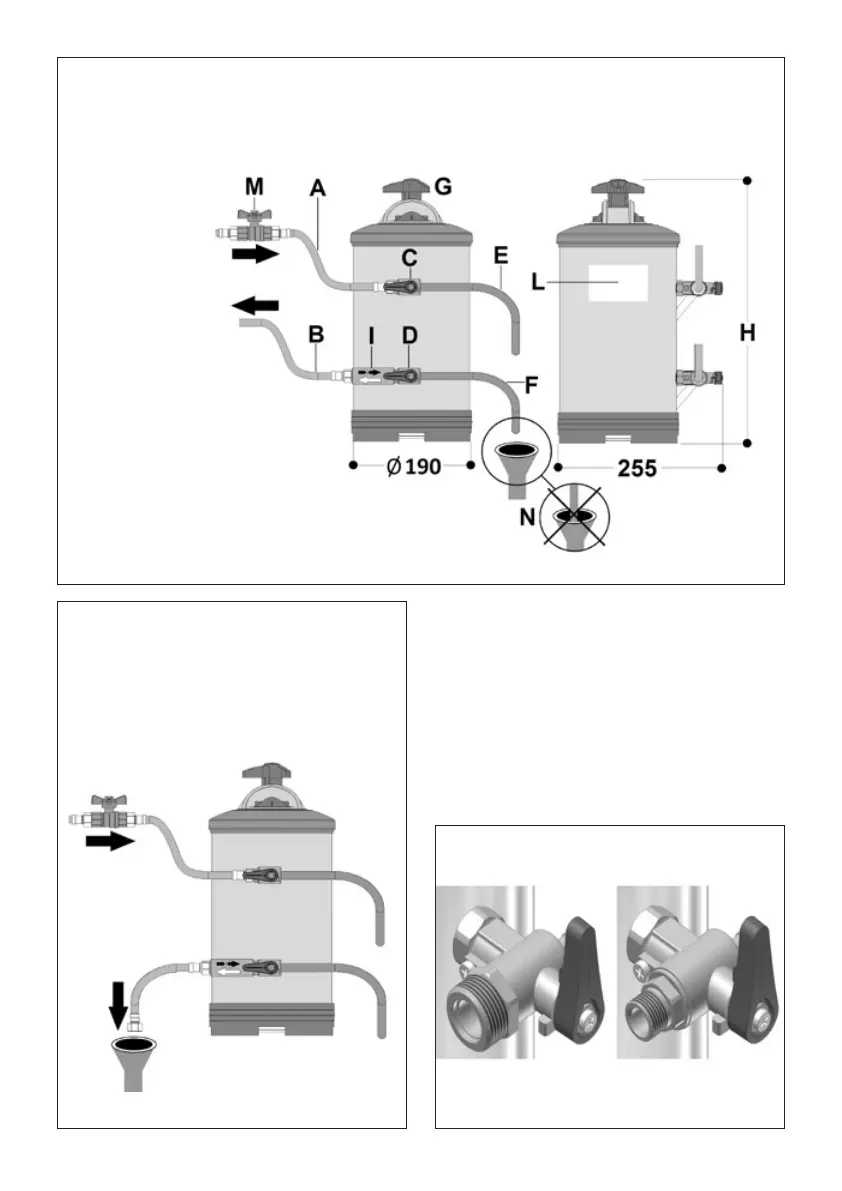 M
A
G
C
E
L
H
B
I
D
F
Ø 190
255
N