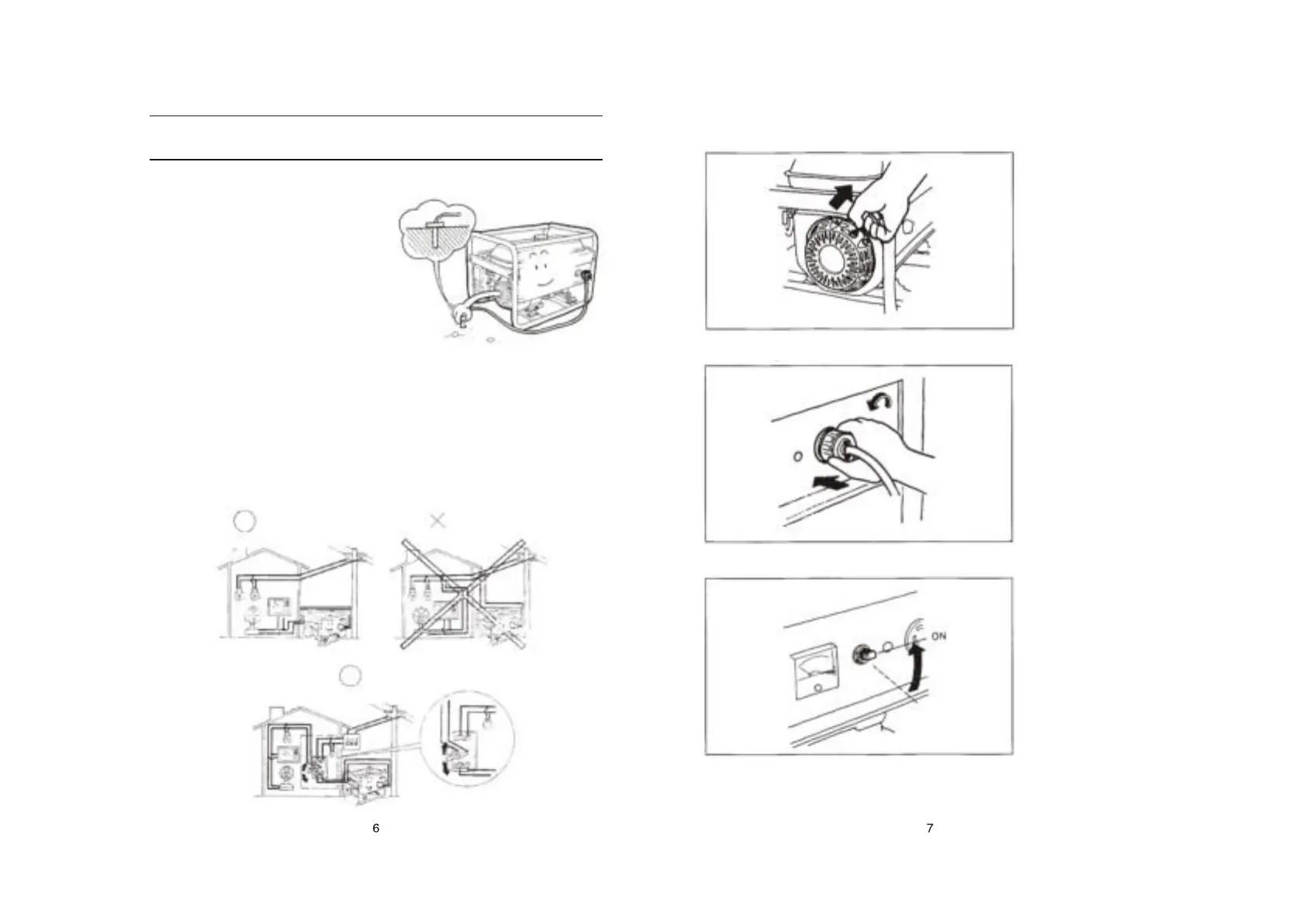 ON

6

7