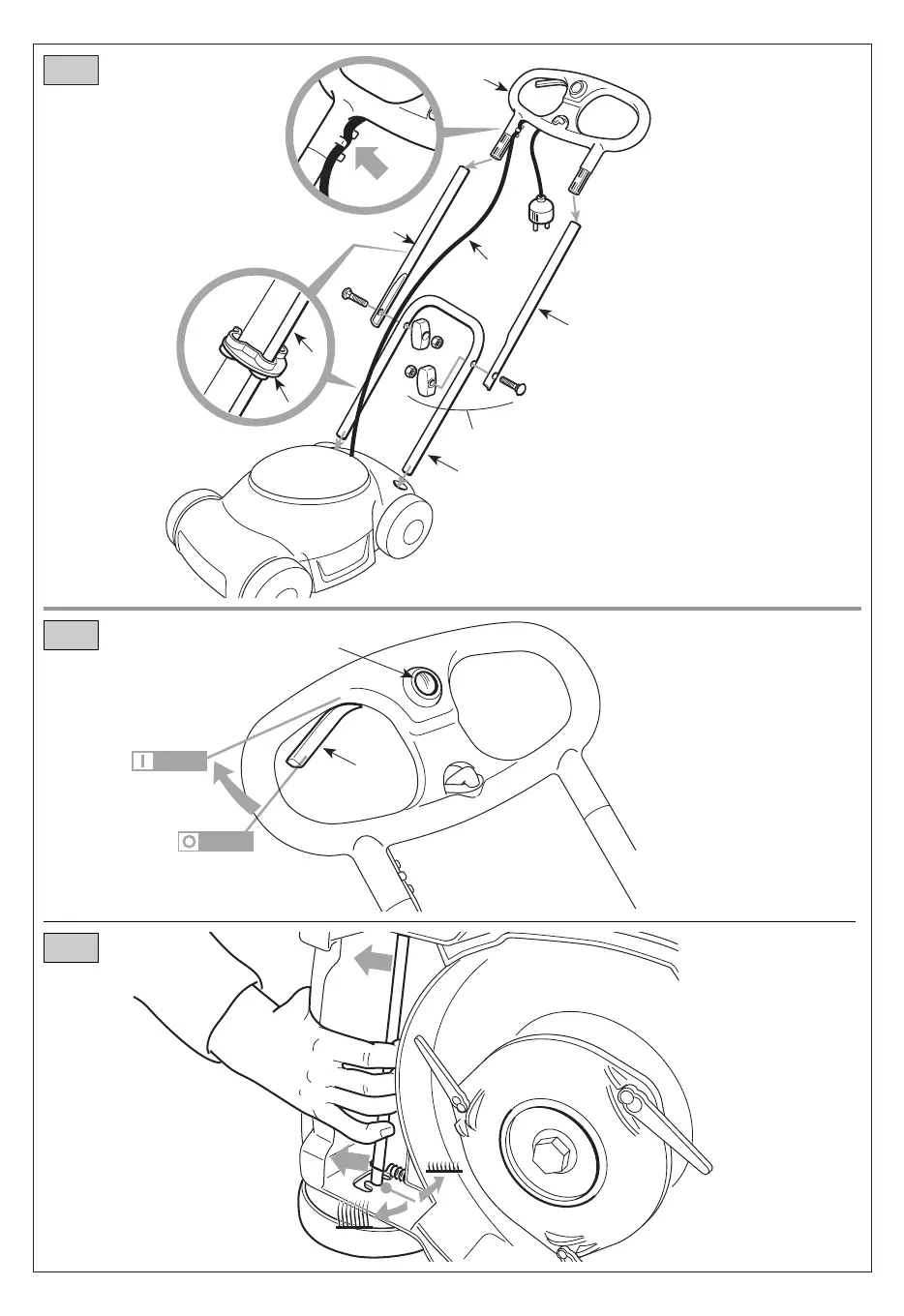 I

O