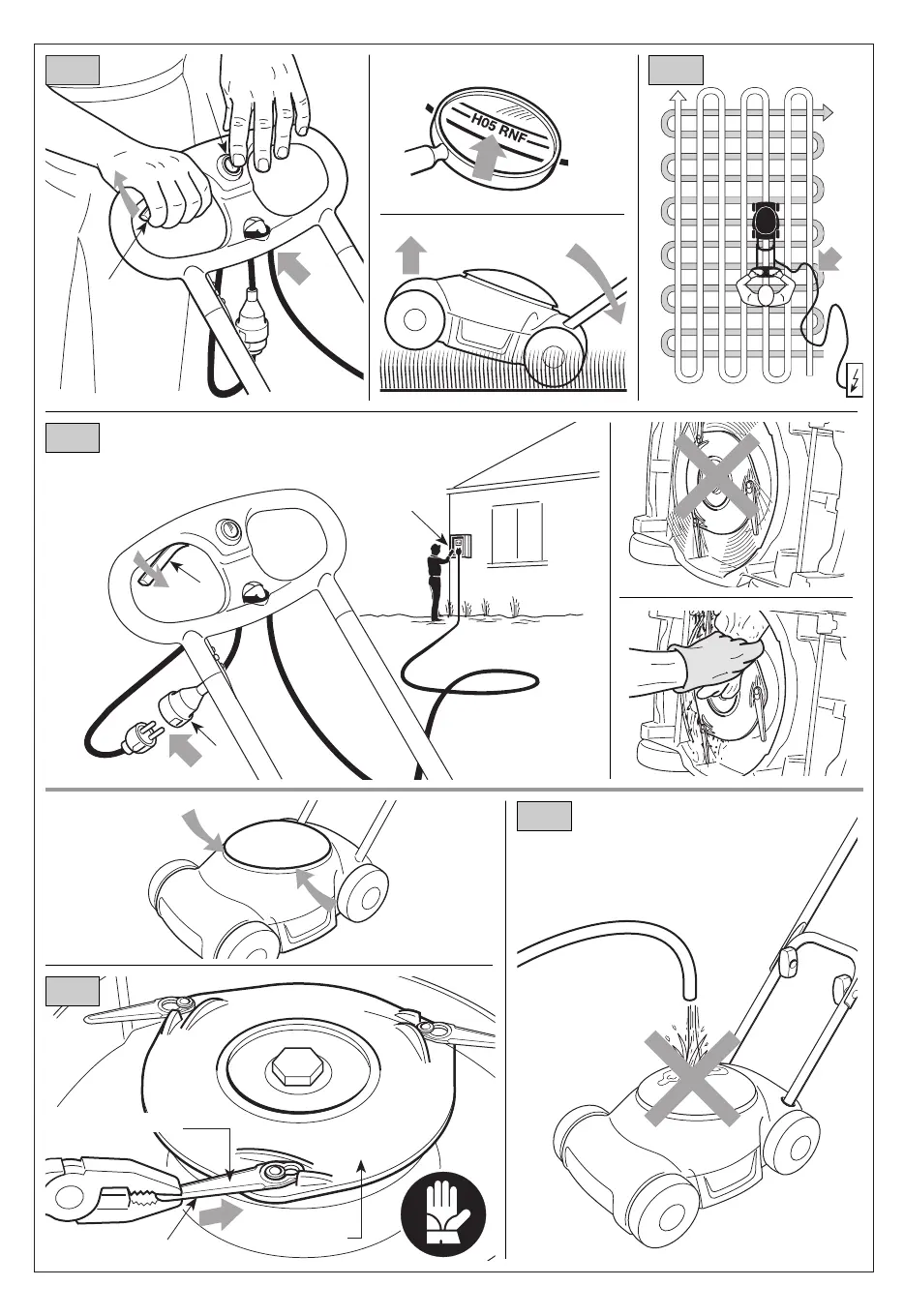 H05 RNF