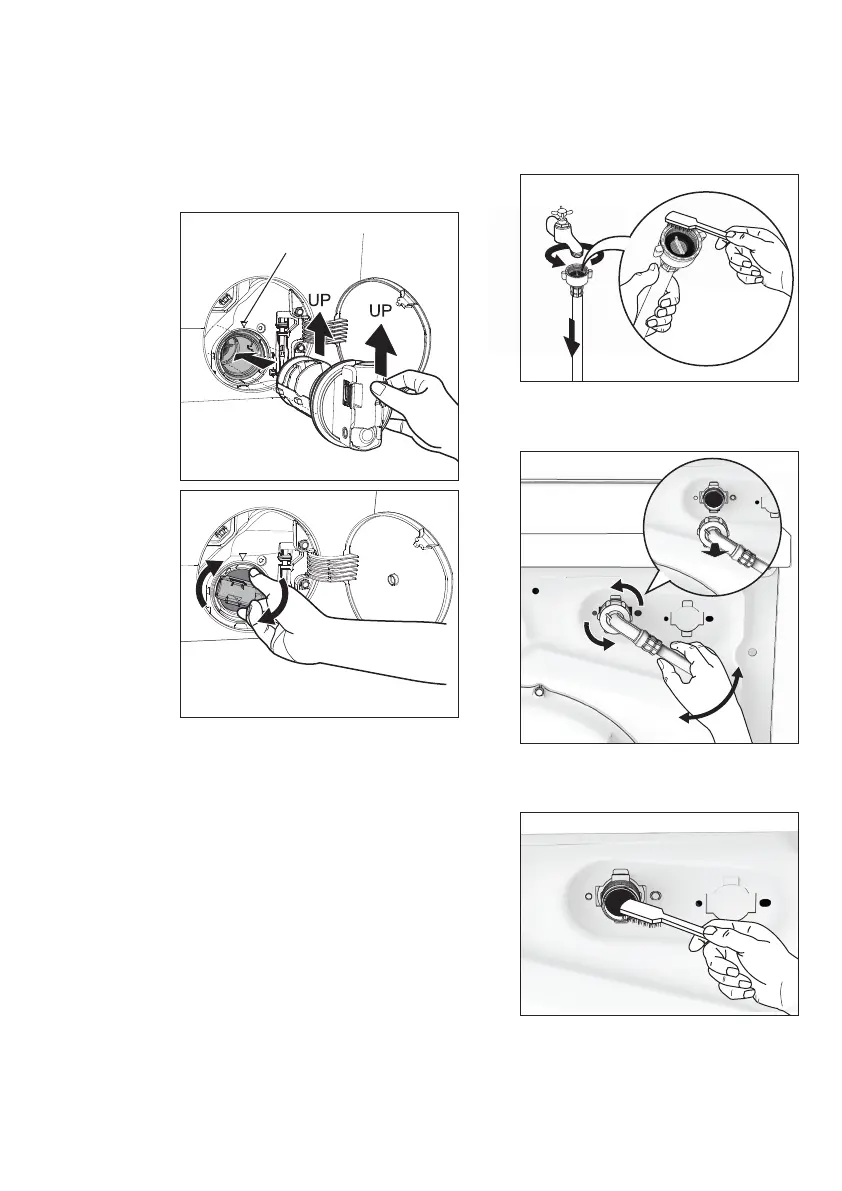 UP
UP