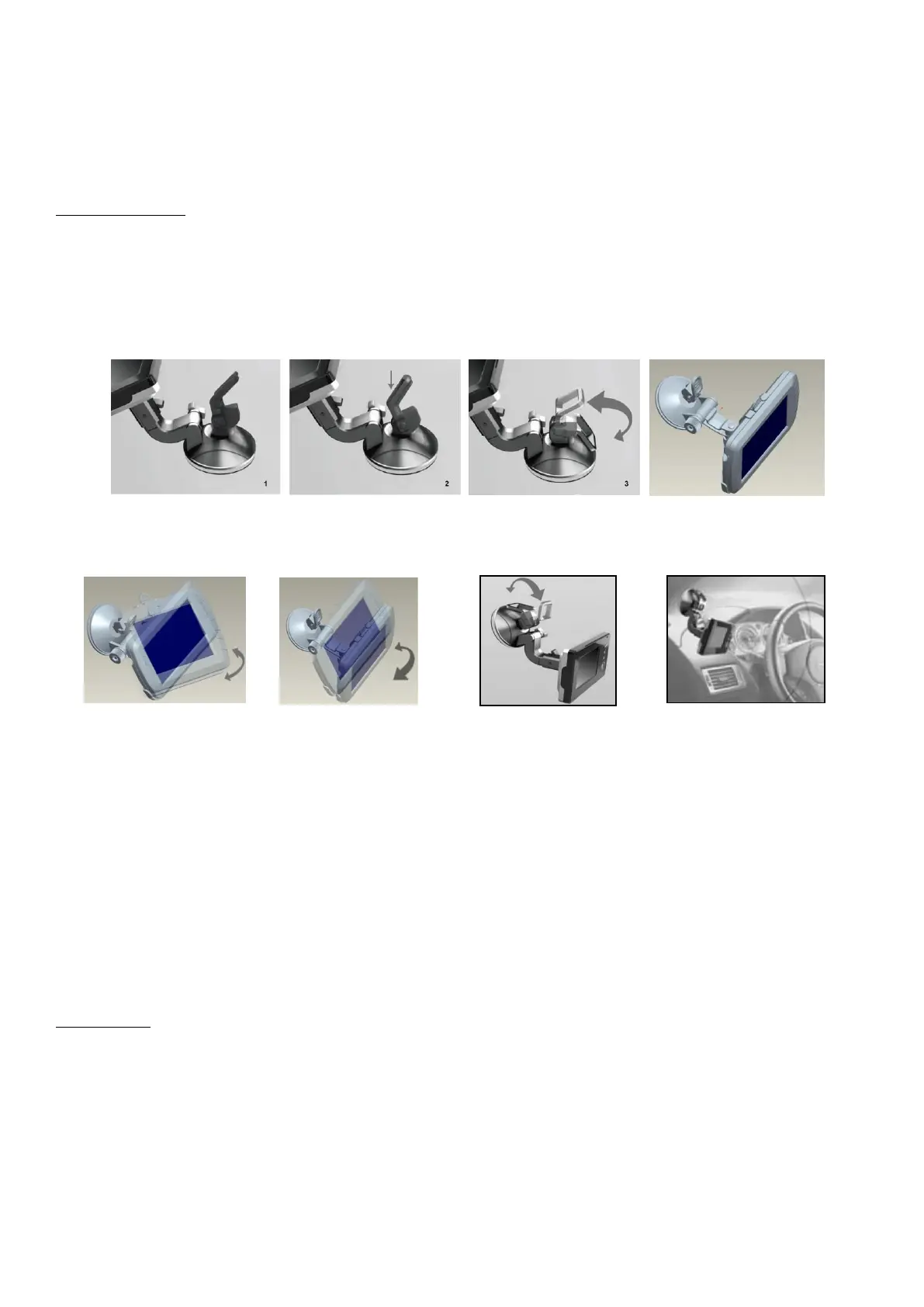 1

2

3